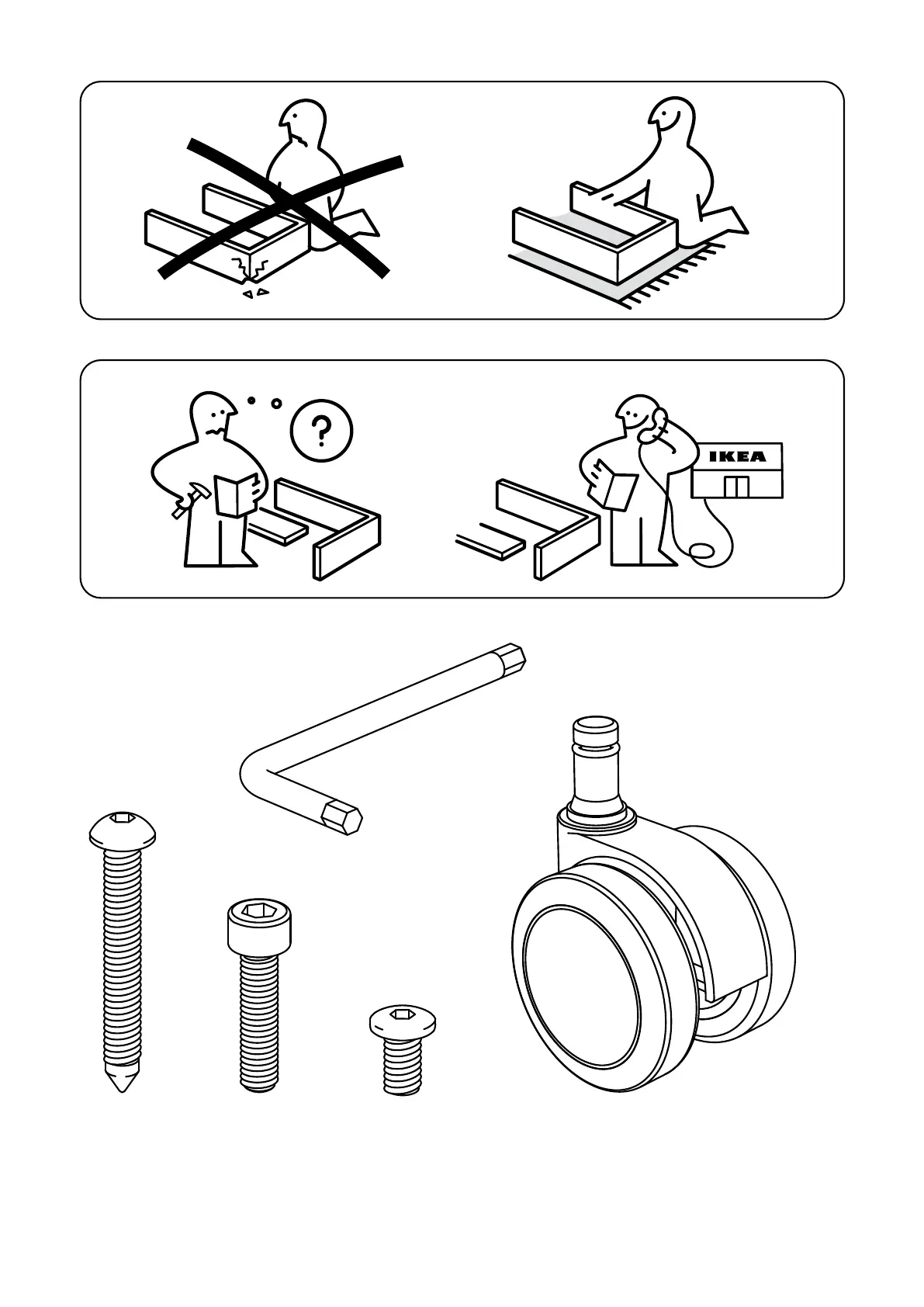 ?

IKEA