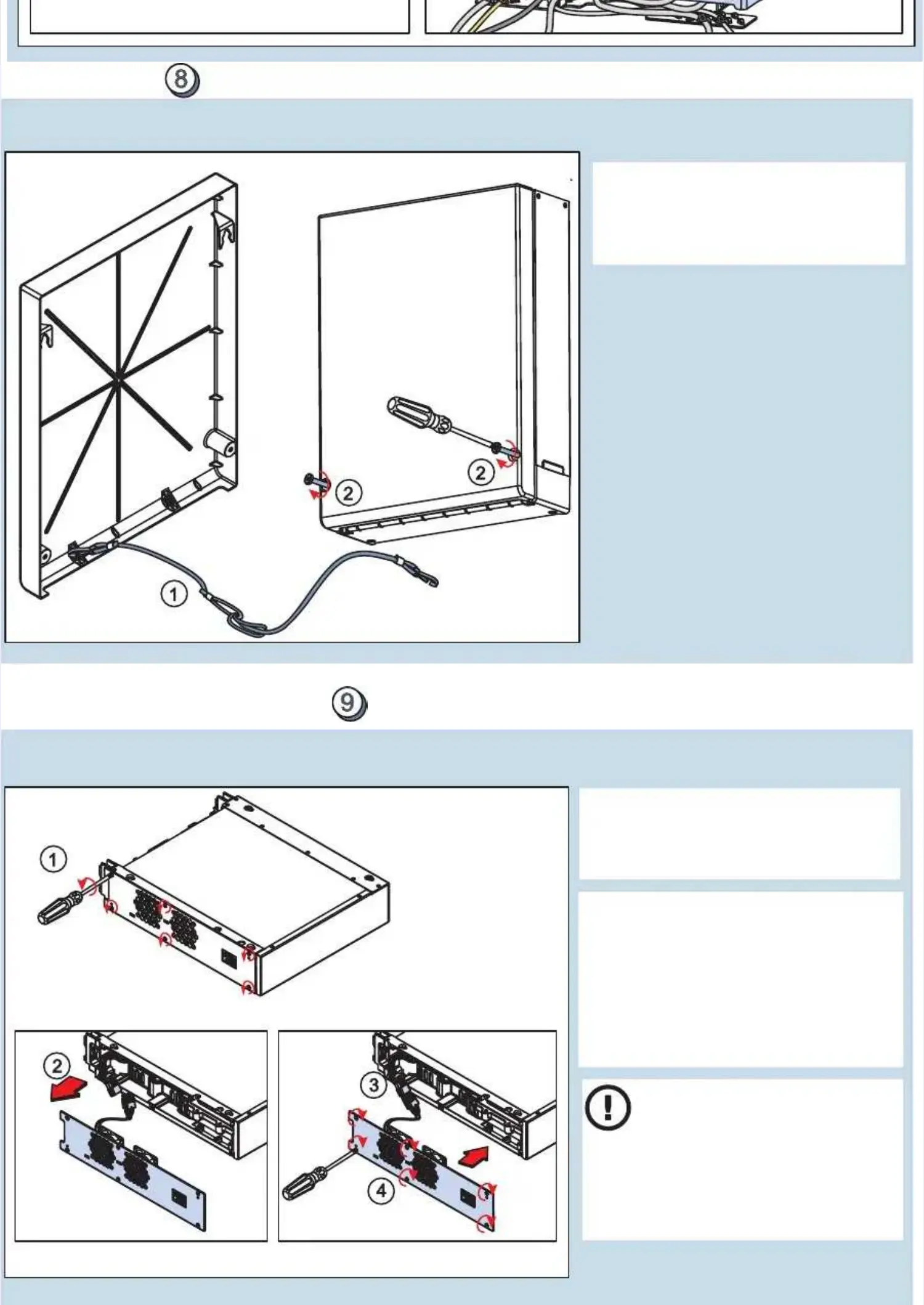 8

2

2

1

9

1

2

3

4