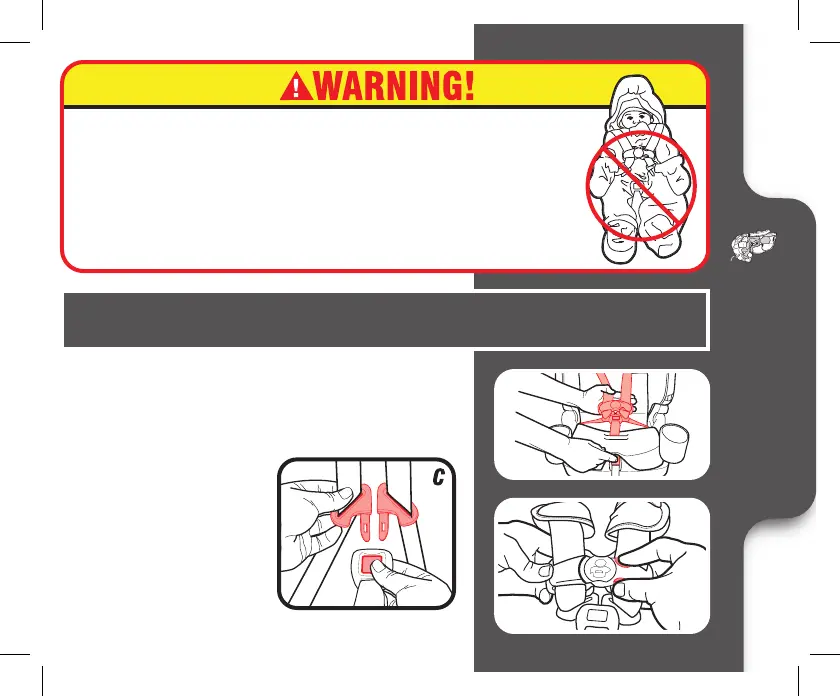 WARNING!

C