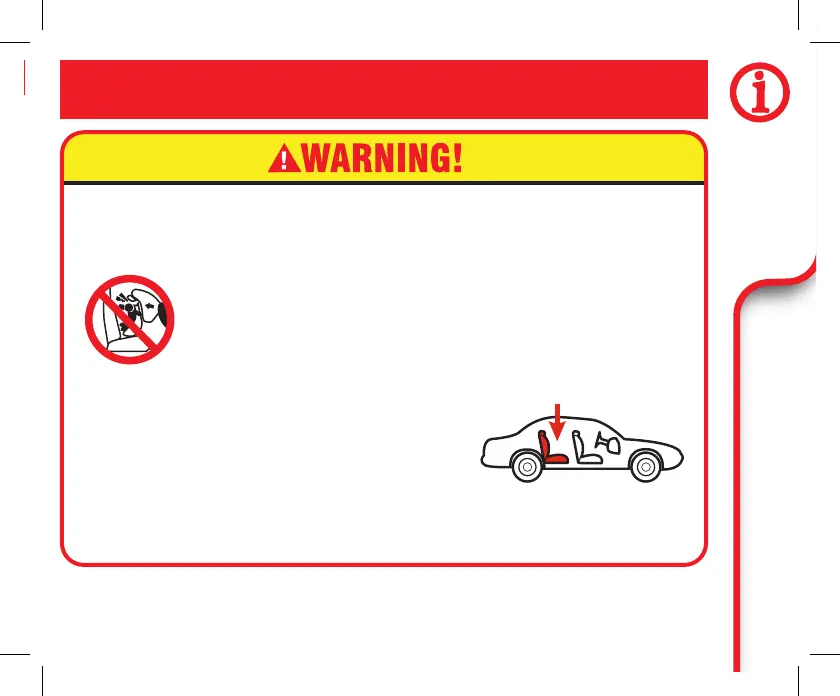 WARNING!