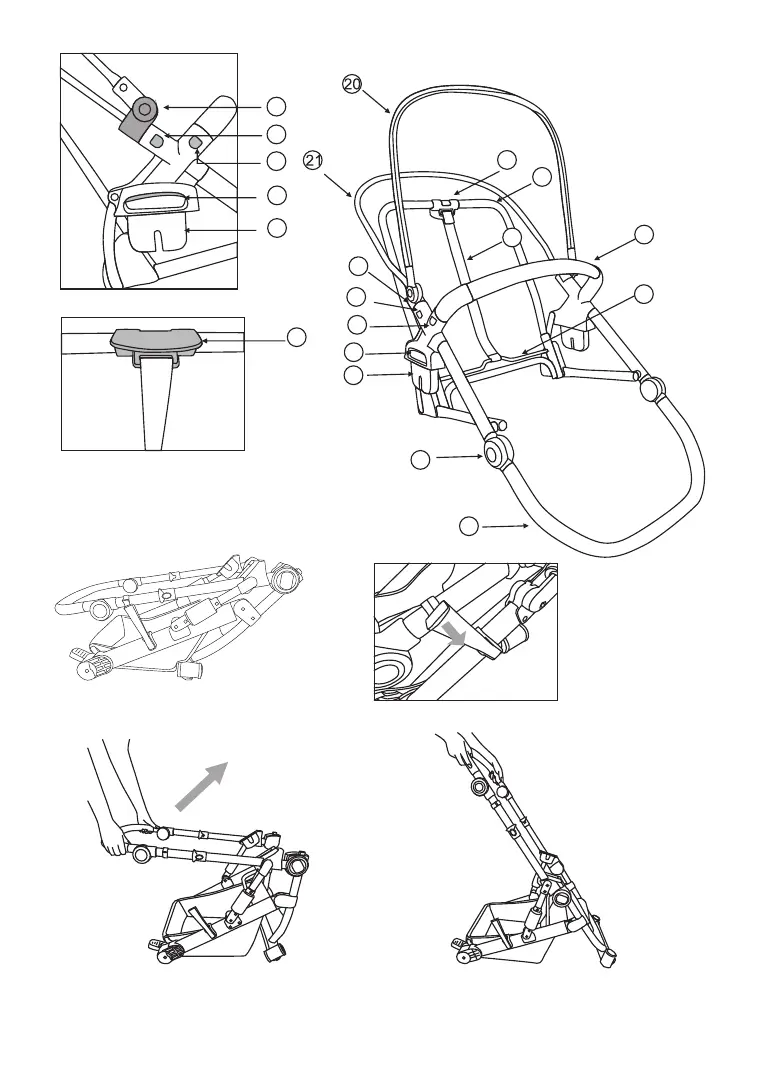 20

21