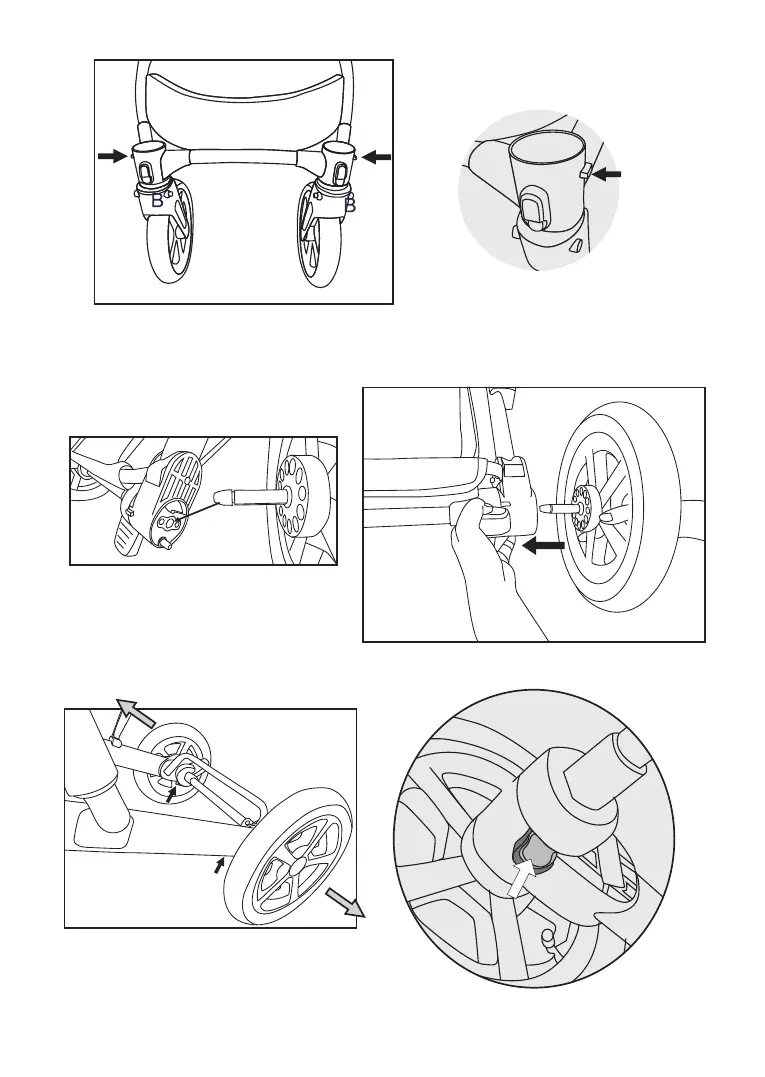 B
B