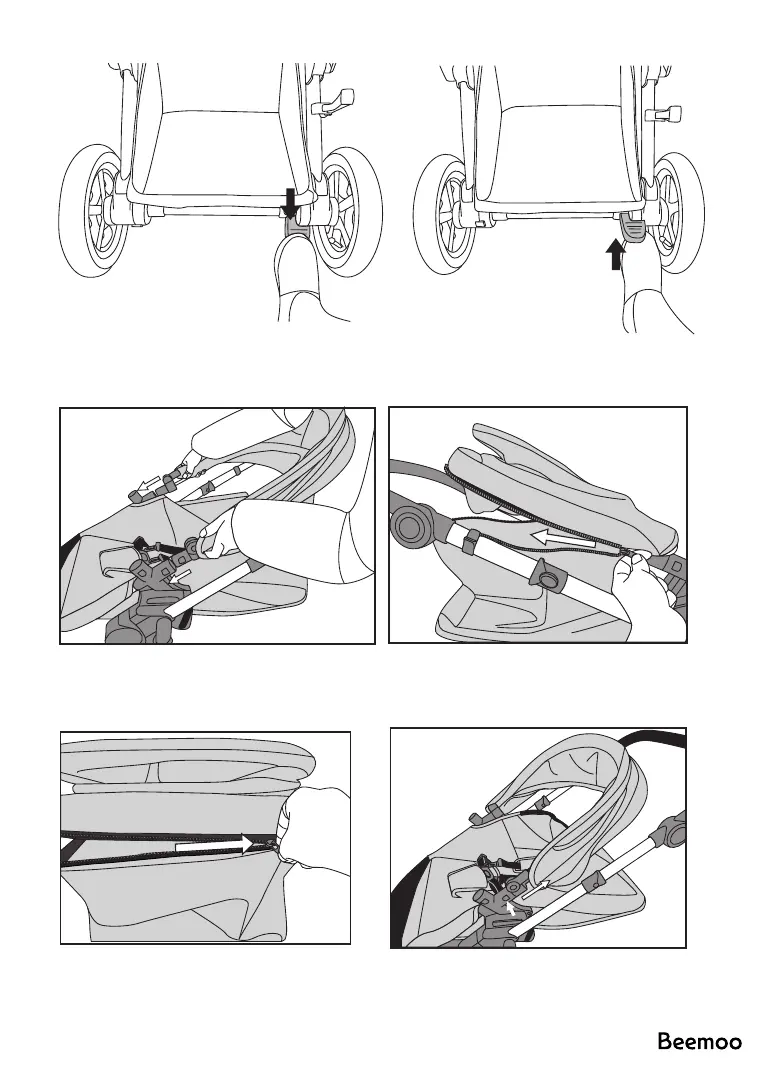 Beemoo