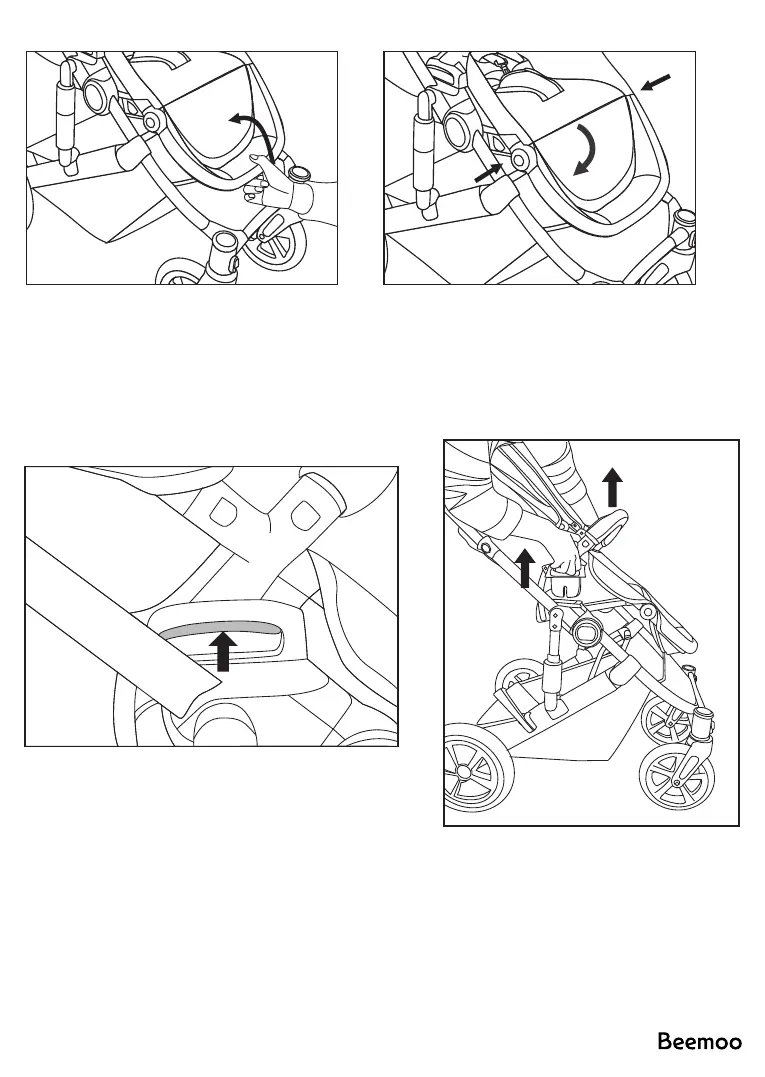 Beemoo