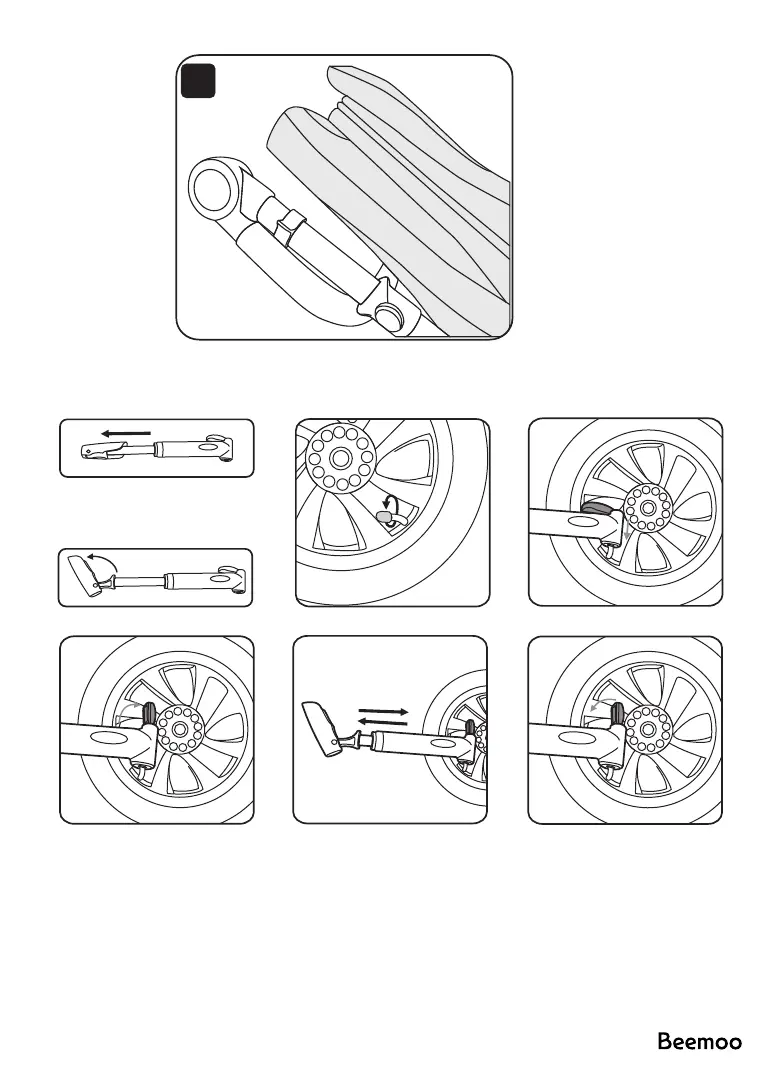 Beemoo