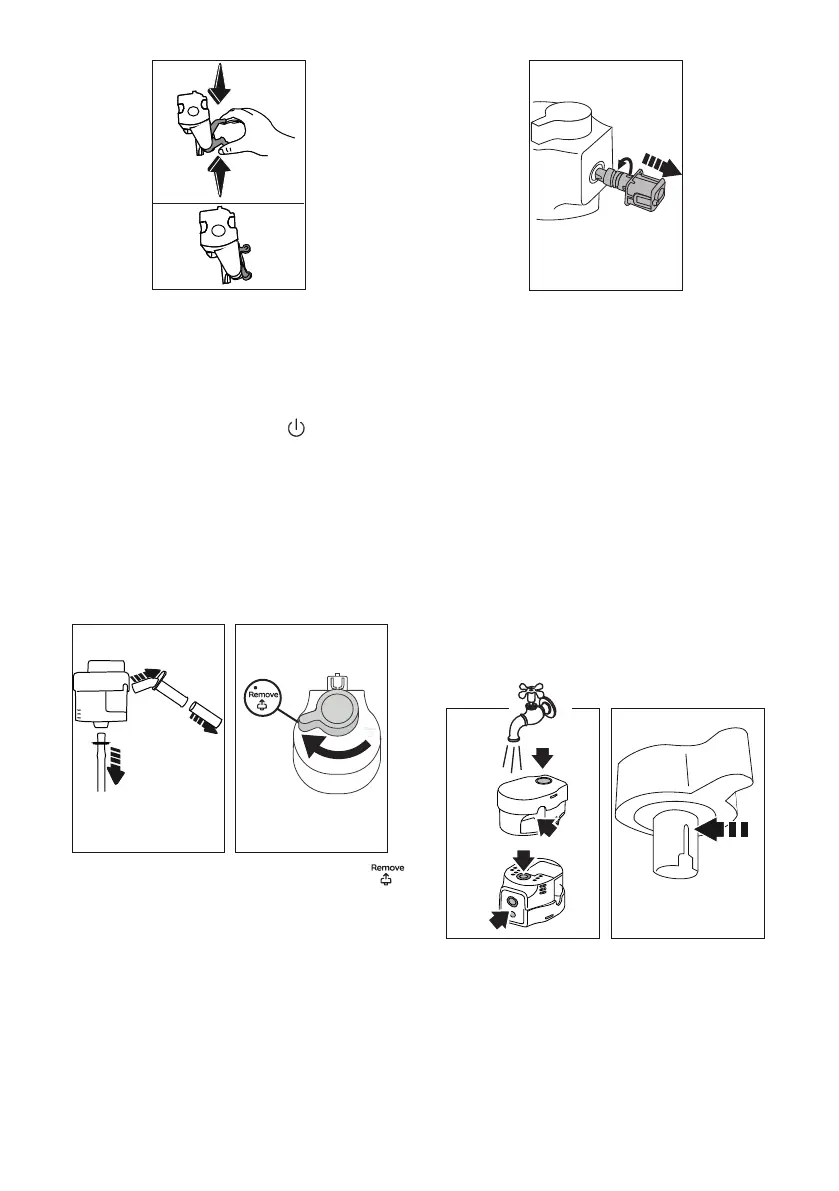 Remove

Remove