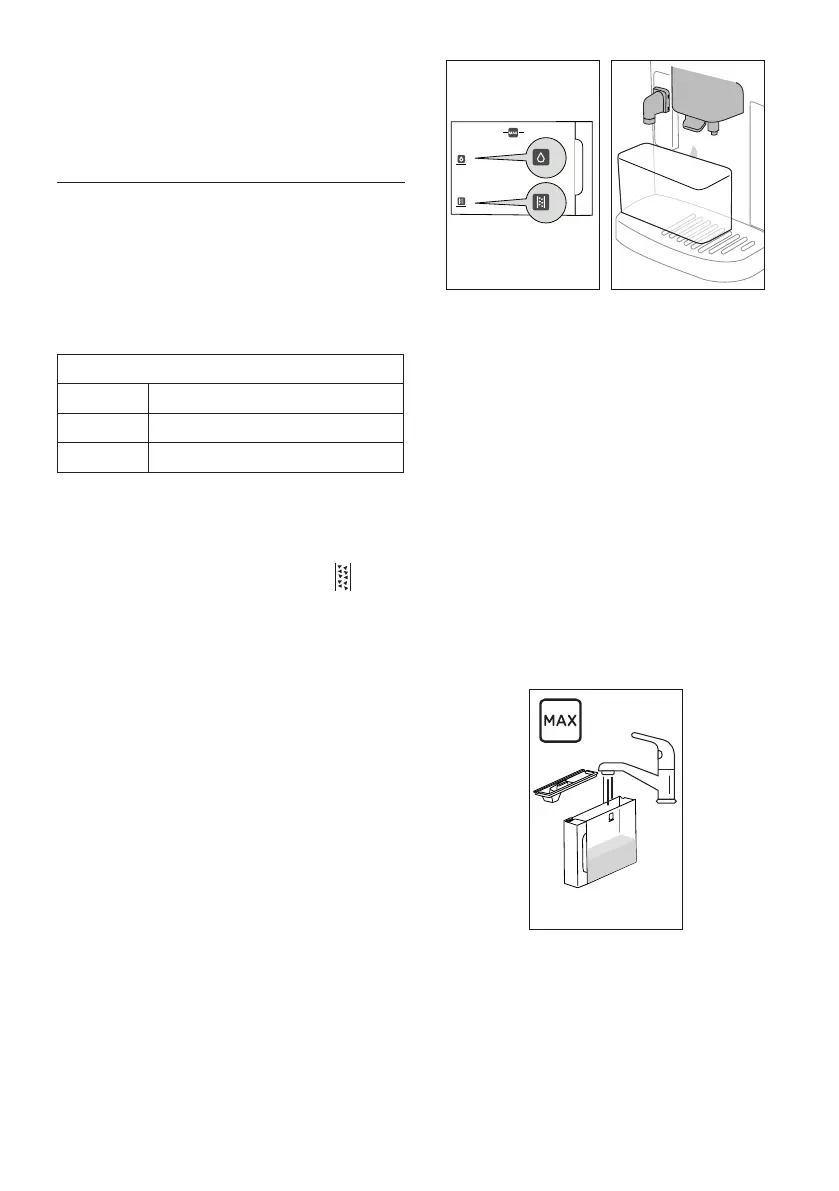 MAX

MAX