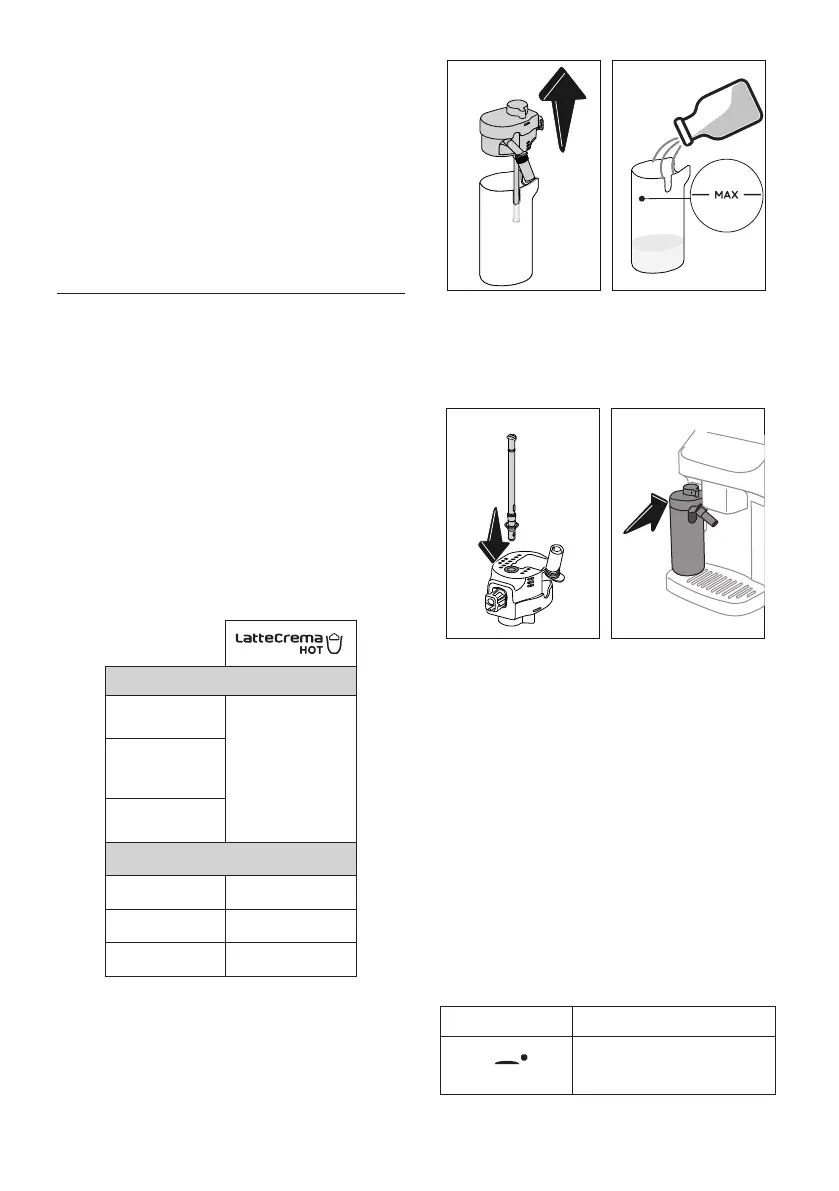 MAX

LatteCrema HOT