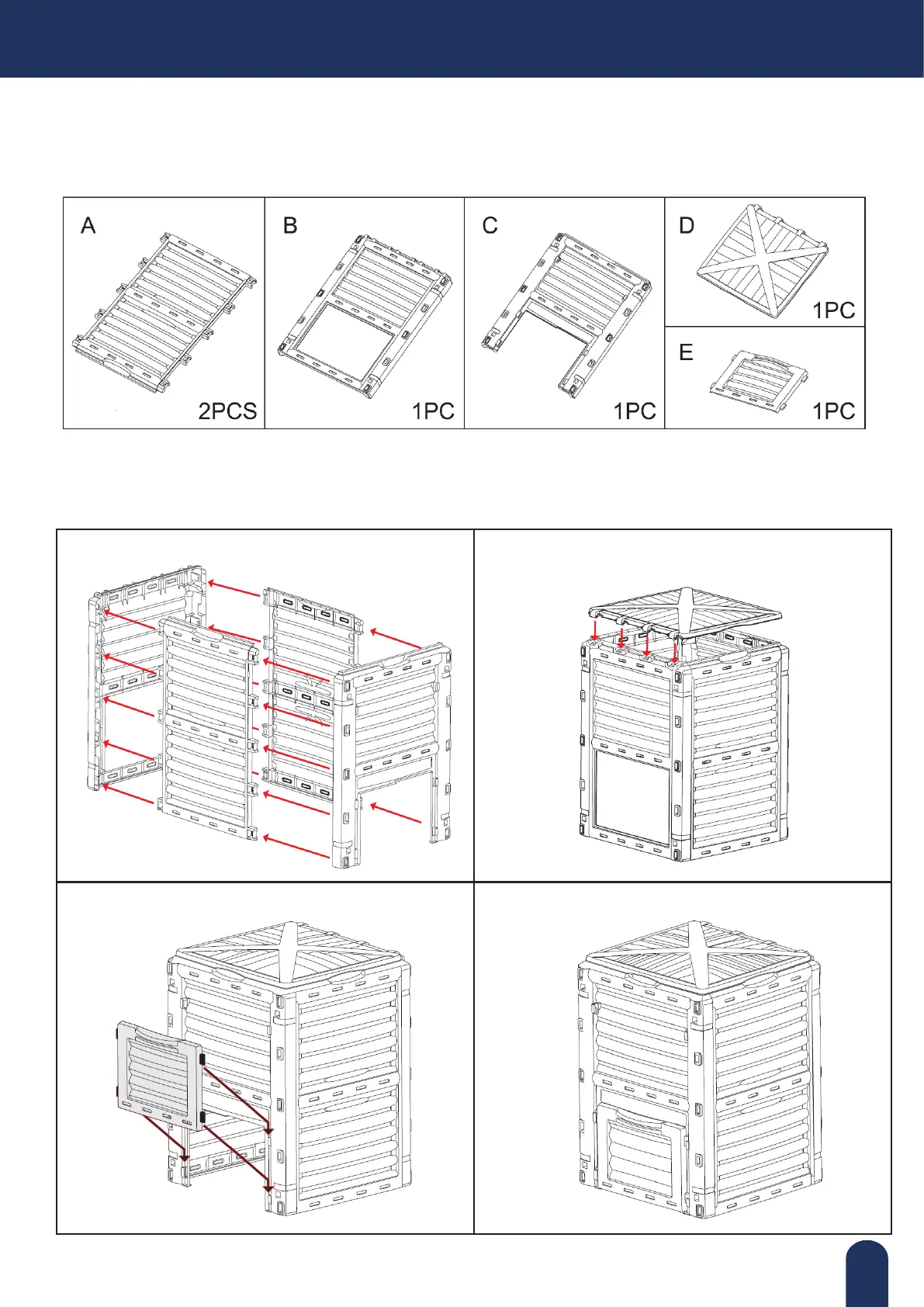 A

2PCS

B

1PC

C

1PC

D

1PC

E

1PC