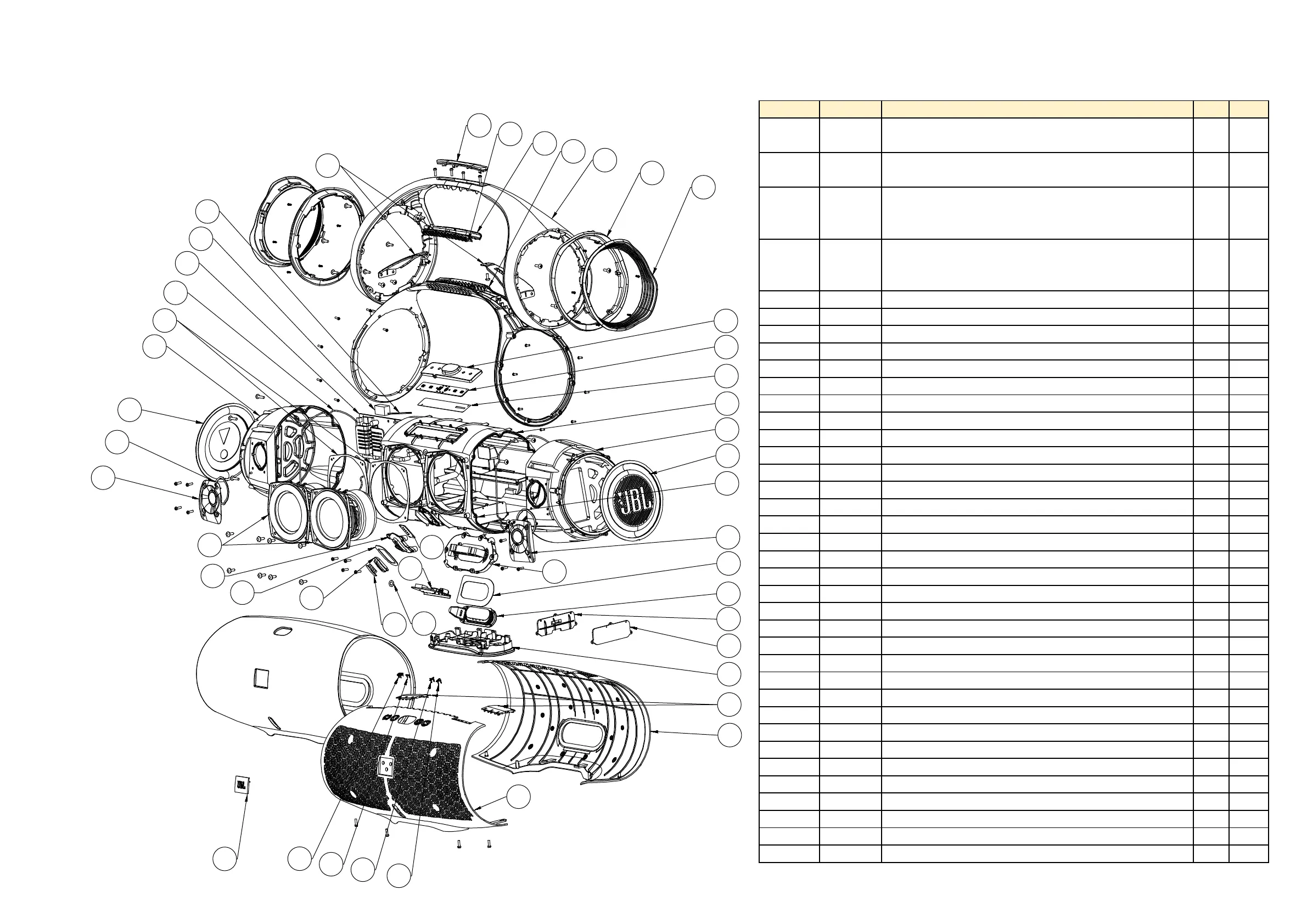 JBL