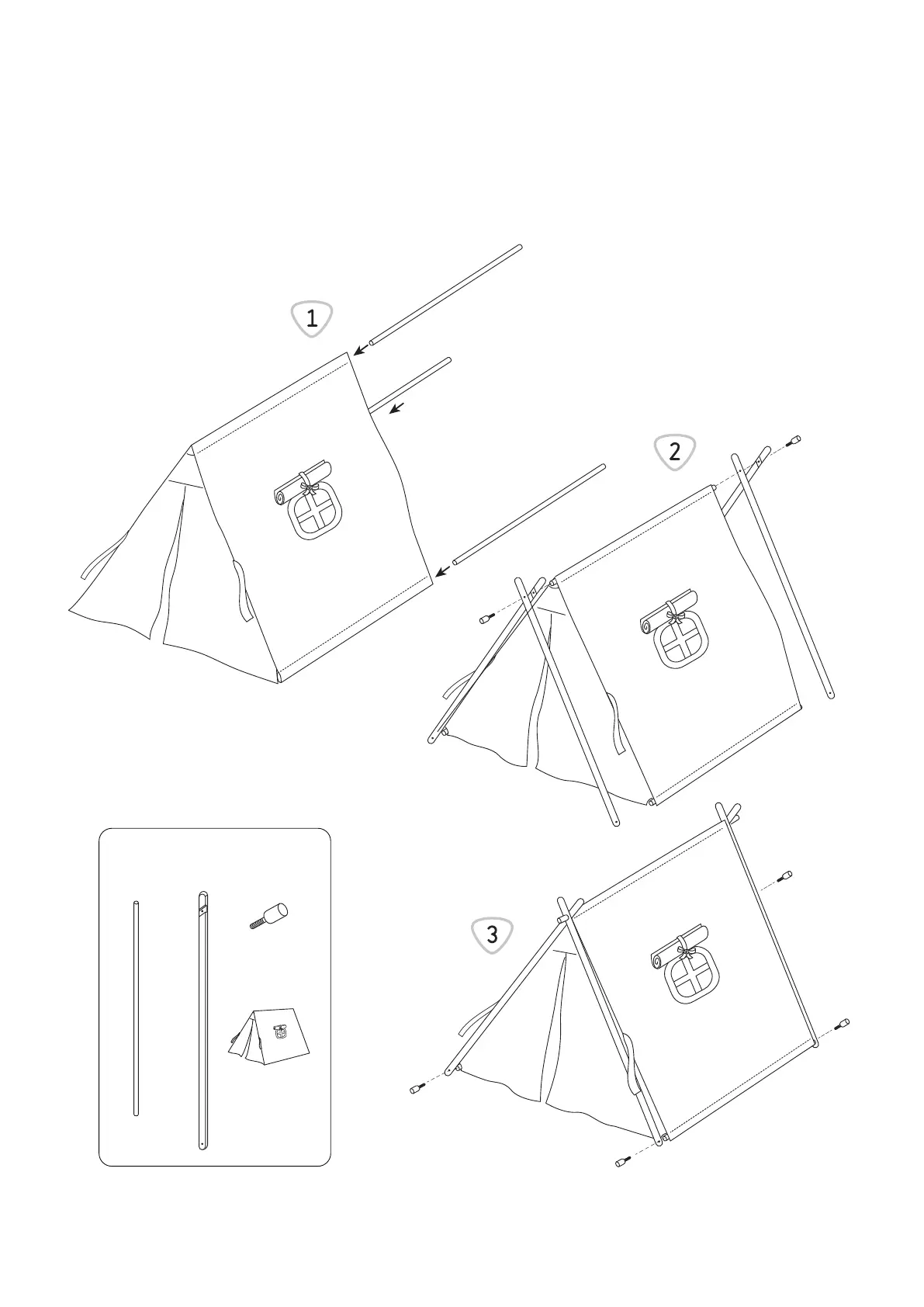 1

2

3