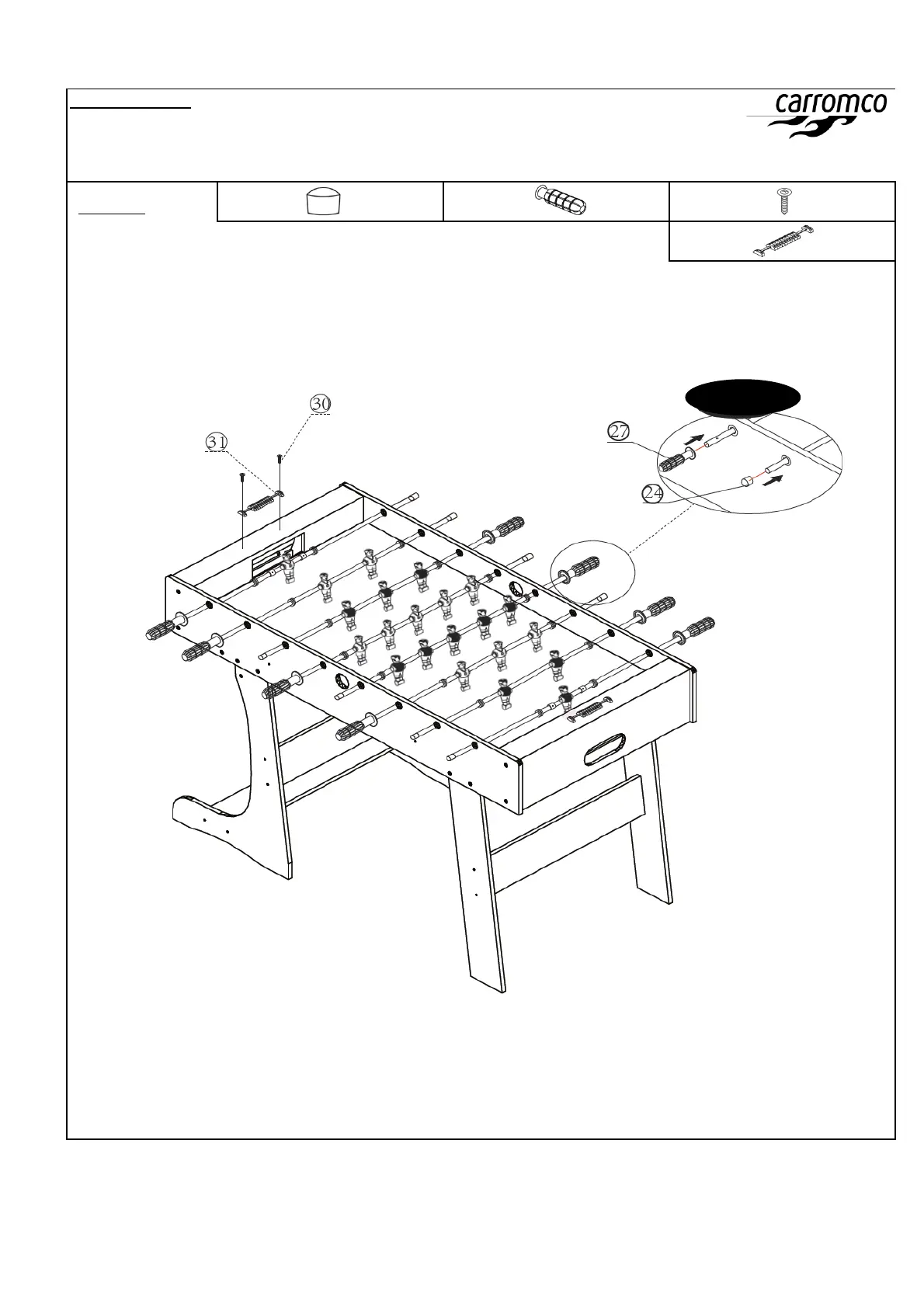 carromco

30

31

27

24