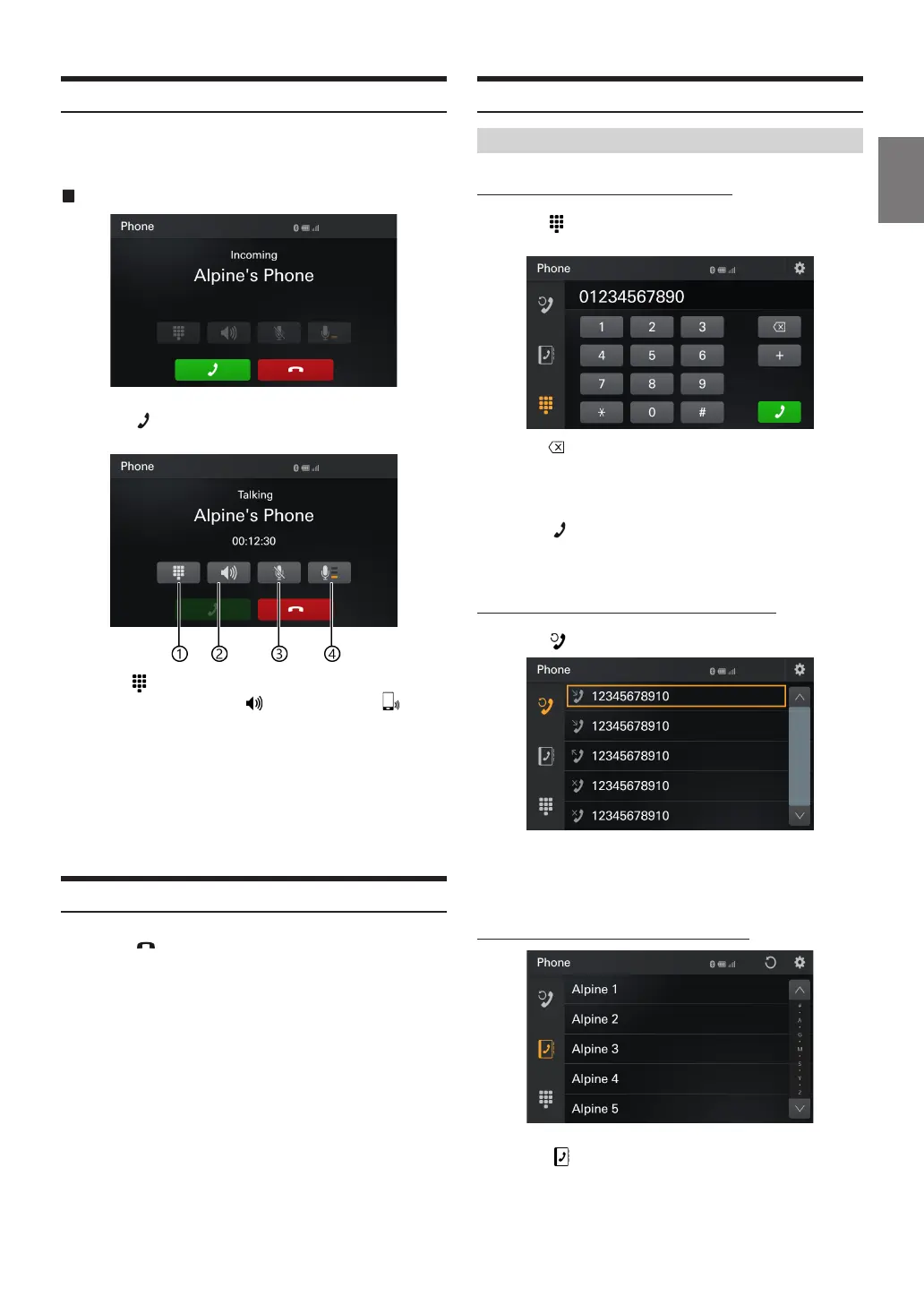 Phone

Incoming
Alpine's Phone

Phone

Talking
Alpine's Phone
00:12:30

①
②
③
④

Phone

01234567890

1
2
3
4
5
6
+
7
8
9
*
0
#

Phone

12345678910
12345678910
12345678910
12345678910
12345678910

Phone

Alpine 1
Alpine 2
Alpine 3
Alpine 4
Alpine 5