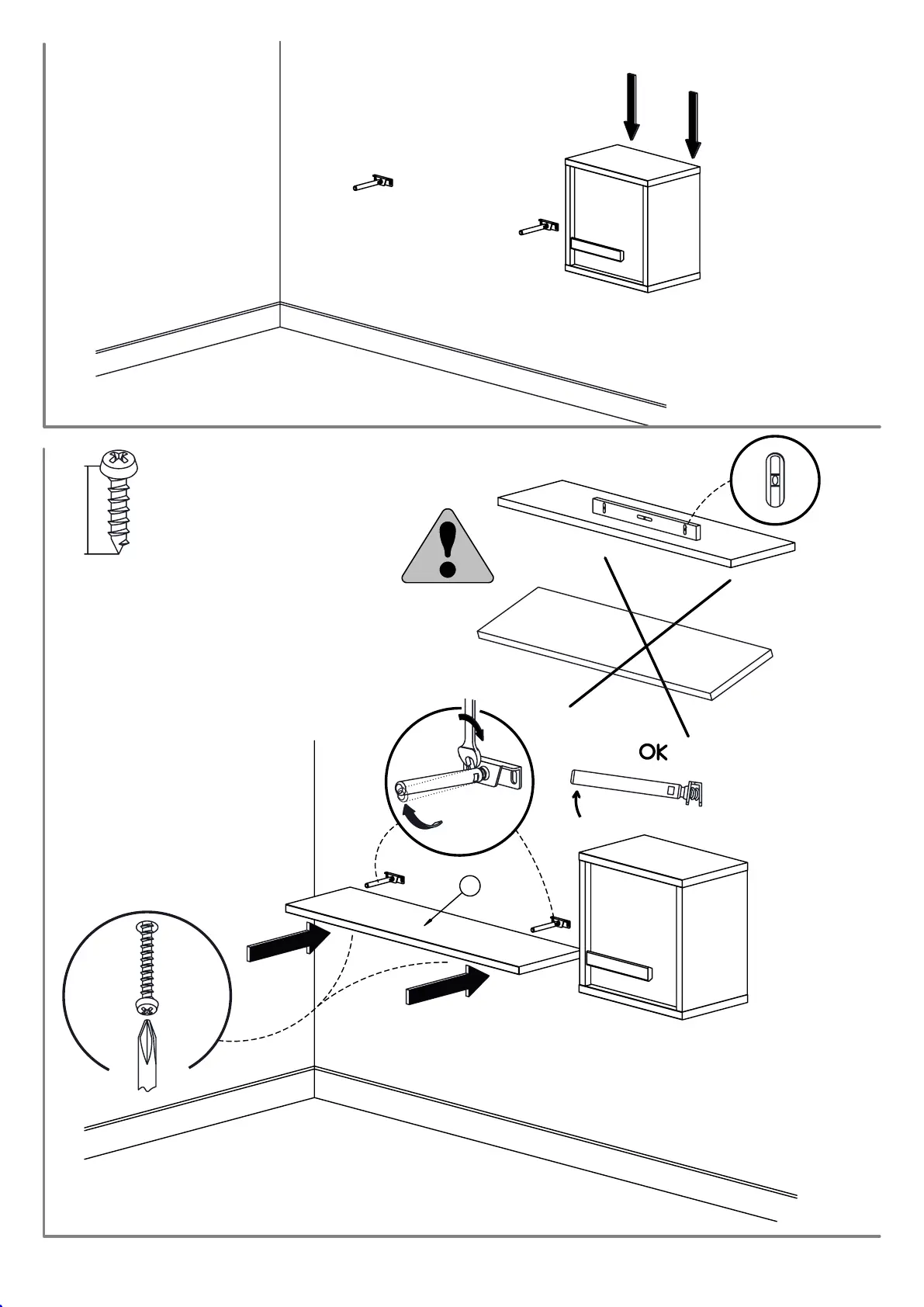 OK