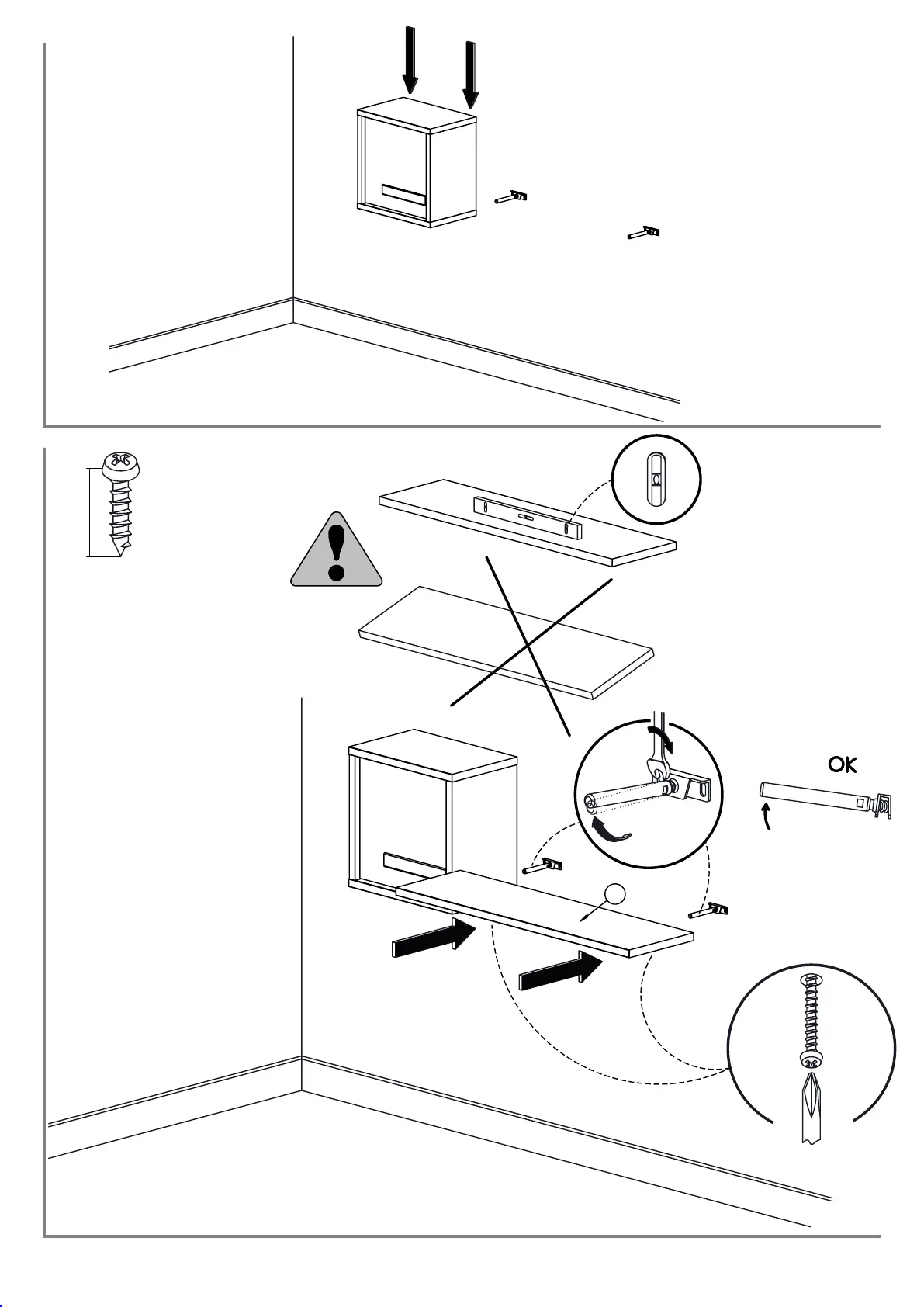 OK