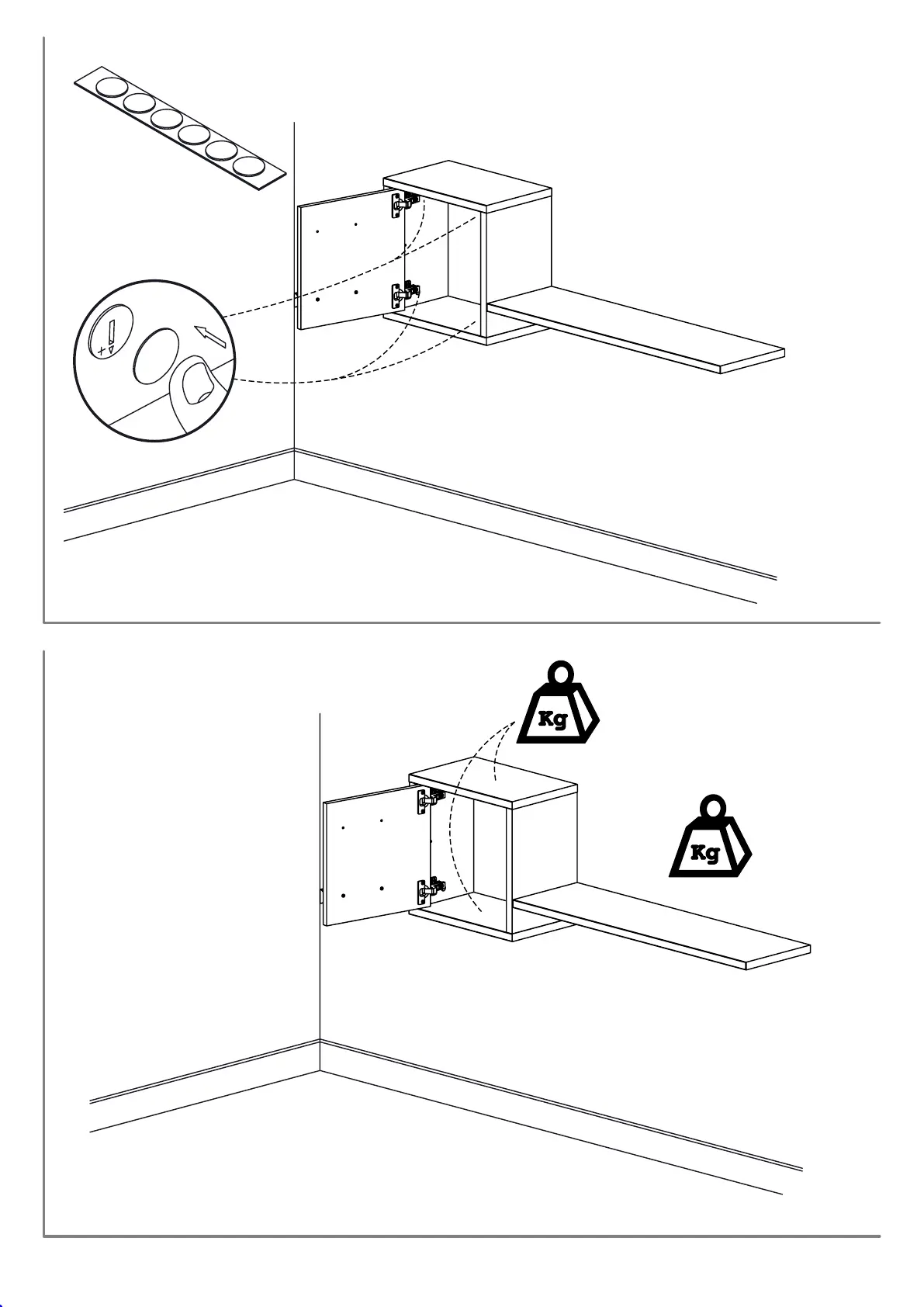 +
Kg
Kg