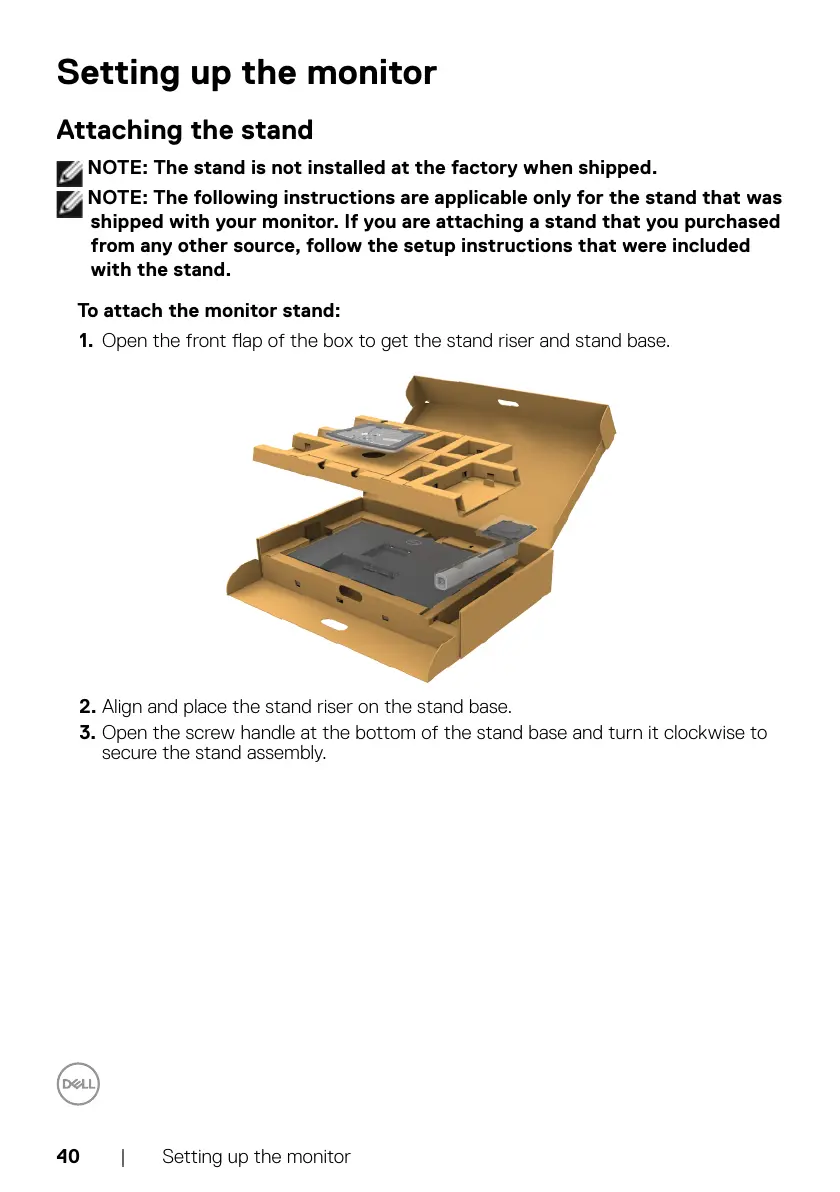 Setting up the monitor

Attaching the stand

NOTE: The stand is not installed at the factory when shipped.

NOTE: The following instructions are applicable only for the stand that was shipped with your monitor. If you are attaching a stand that you purchased from any other source, follow the setup instructions that were included with the stand.

To attach the monitor stand:

1. Open the front flap of the box to get the stand riser and stand base.

2. Align and place the stand riser on the stand base.

3. Open the screw handle at the bottom of the stand base and turn it clockwise to secure the stand assembly.

DELL

40 | Setting up the monitor