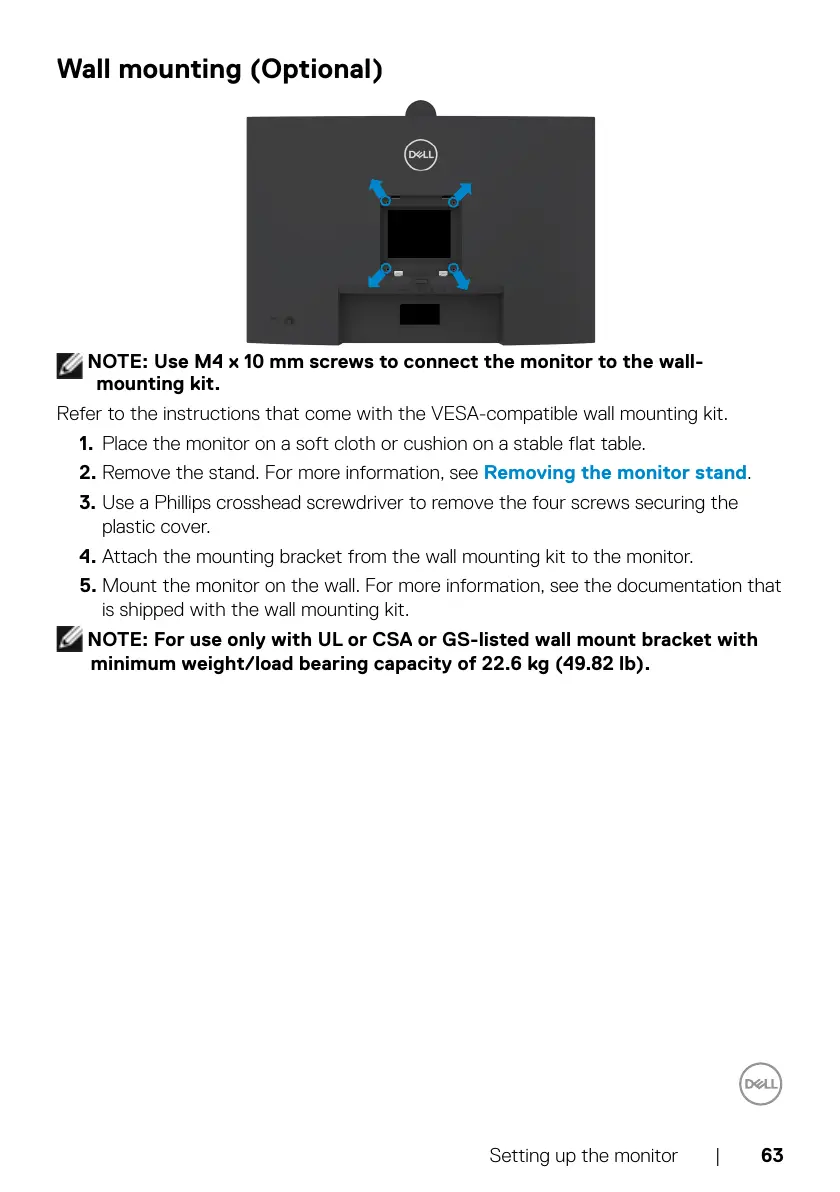 Wall mounting (Optional)

DELL

NOTE: Use M4 x 10 mm screws to connect the monitor to the wall-mounting kit.

Refer to the instructions that come with the VESA-compatible wall mounting kit.

1. Place the monitor on a soft cloth or cushion on a stable flat table.
2. Remove the stand. For more information, see Removing the monitor stand.
3. Use a Phillips crosshead screwdriver to remove the four screws securing the plastic cover.
4. Attach the mounting bracket from the wall mounting kit to the monitor.
5. Mount the monitor on the wall. For more information, see the documentation that is shipped with the wall mounting kit.

NOTE: For use only with UL or CSA or GS-listed wall mount bracket with minimum weight/load bearing capacity of 22.6 kg (49.82 lb).

DELL

Setting up the monitor | 63