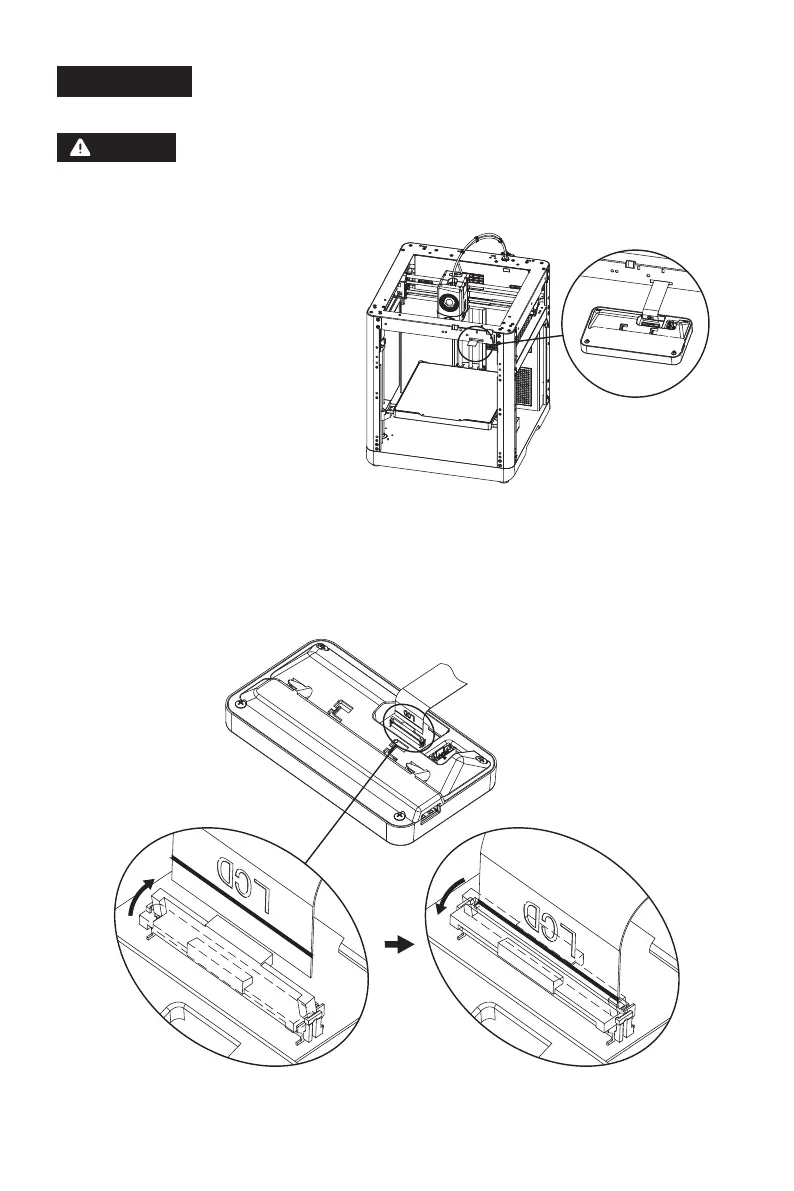 LCD

LCD