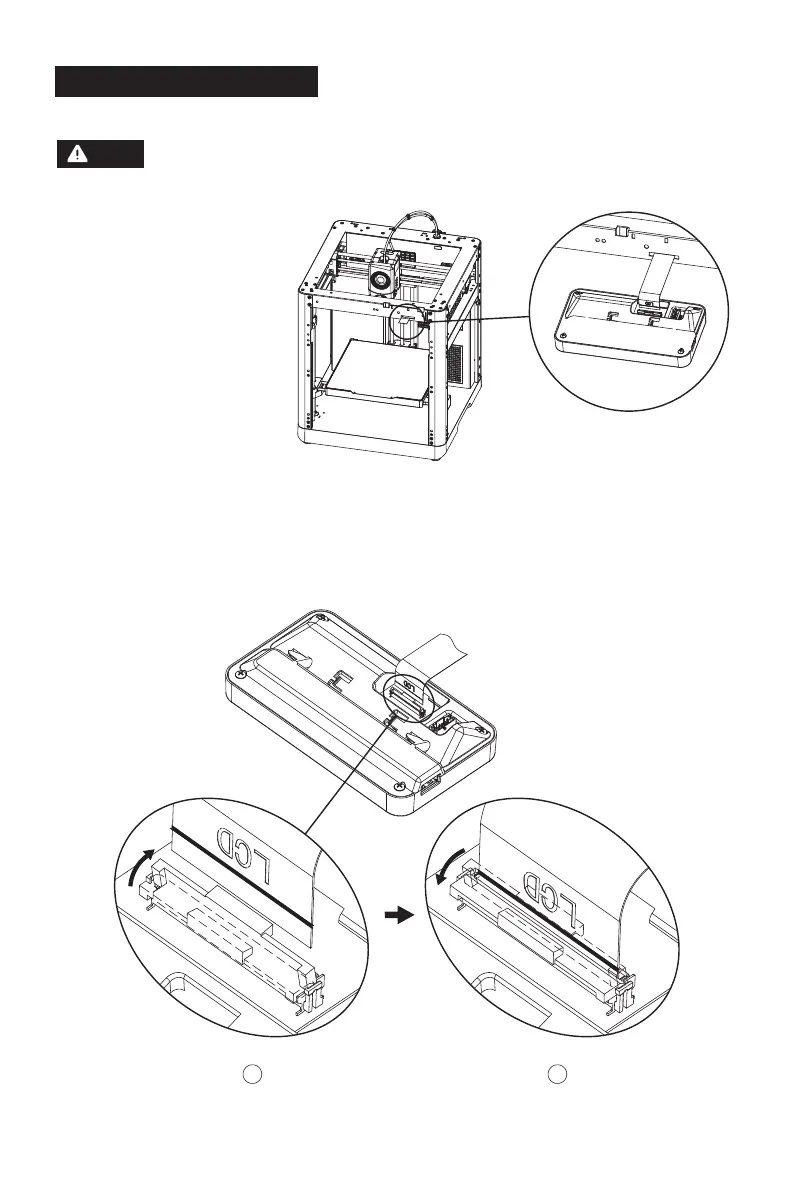 LCD

LCD