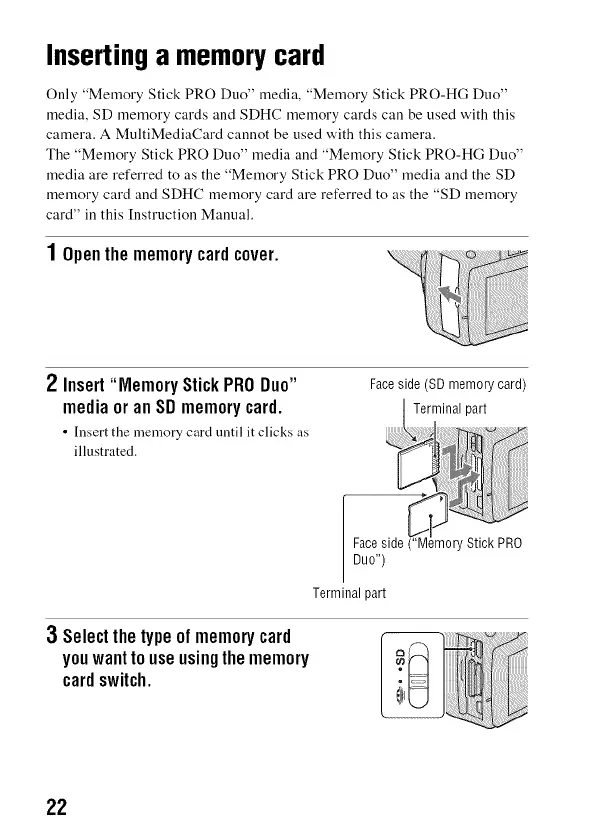 Inserting a memory card

Only "Memory Stick PRO Duo" media, "Memory Stick PRO-HG Duo" media, SD memory cards and SDHC memory cards can be used with this camera. A MultiMediaCard cannot be used with this camera.
The "Memory Stick PRO Duo" media and "Memory Stick PRO-HG Duo" media are referred to as the "Memory Stick PRO Duo" media and the SD memory card and SDHC memory card are referred to as the "SD memory card" in this Instruction Manual.

1 Open the memory card cover.

2 Insert "Memory Stick PRO Duo" media or an SD memory card.

• Insert the memory card until it clicks as illustrated.

Face side (SD memory card)

Terminal part

Face side ("Memory Stick PRO Duo")

Terminal part

3 Select the type of memory card you want to use using the memory card switch.

SD

22