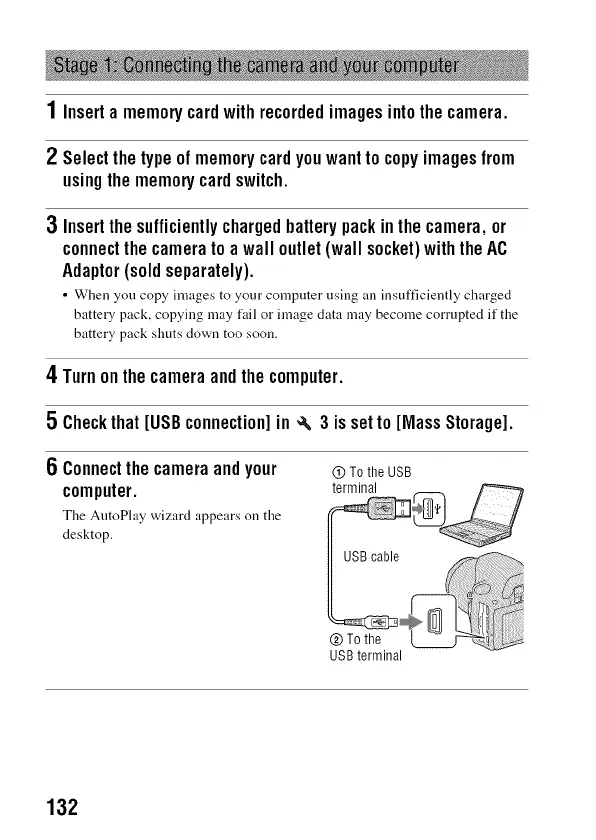 Stage 1: Connecting the camera and your computer

1 Insert a memory card with recorded images into the camera.

2 Select the type of memory card you want to copy images from using the memory card switch.

3 Insert the sufficiently charged battery pack in the camera, or connect the camera to a wall outlet (wall socket) with the AC Adaptor (sold separately).

• When you copy images to your computer using an insufficiently charged battery pack, copying may fail or image data may become corrupted if the battery pack shuts down too soon.

4 Turn on the camera and the computer.

5 Check that [USB connection] in 🔧 3 is set to [Mass Storage].

6 Connect the camera and your computer.

The AutoPlay wizard appears on the desktop.

① To the USB terminal

USB cable

② To the USB terminal

132