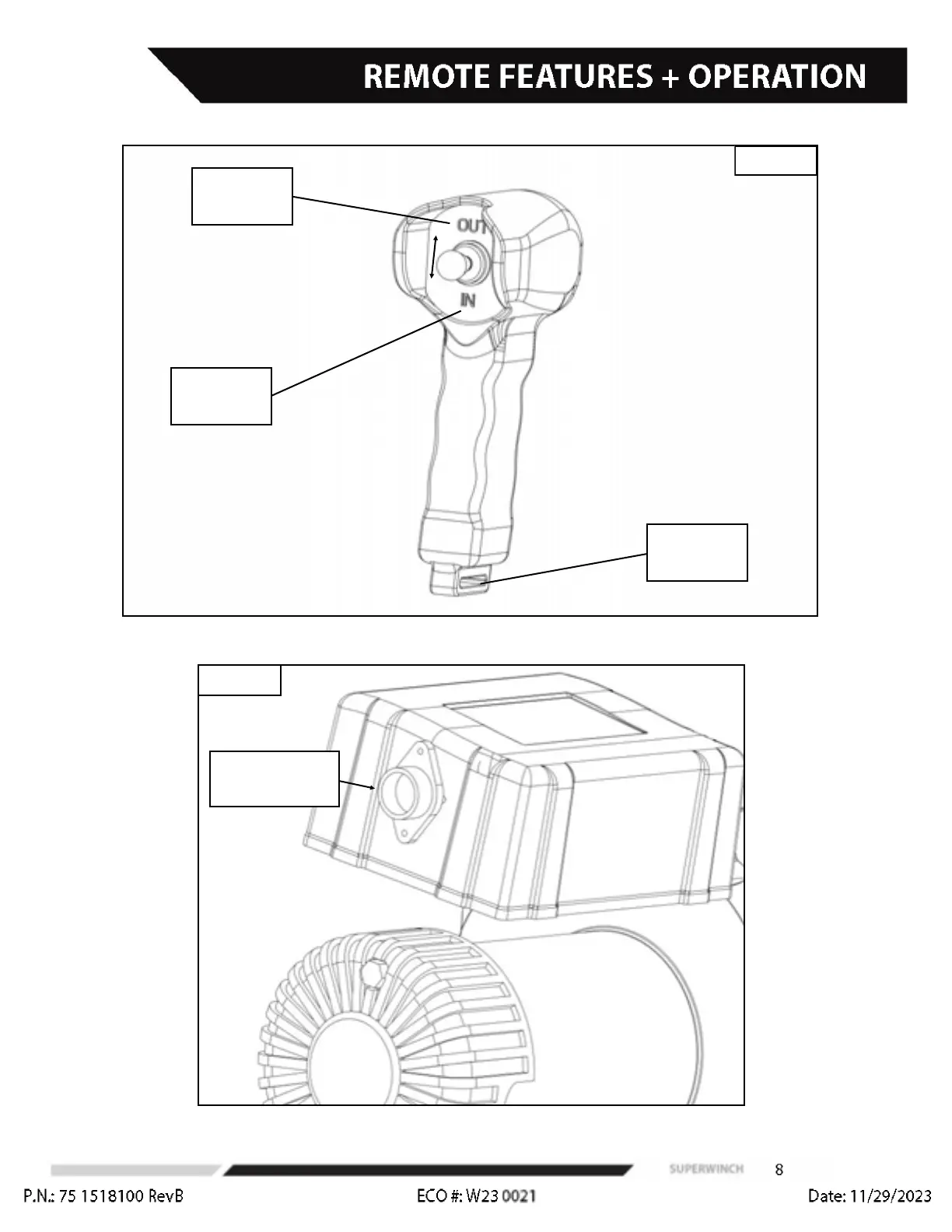 REMOTE FEATURES + OPERATION

OUT

IN

SUPERWINCH 8

P.N.: 75 1518100 RevB

ECO #: W23 0021

Date: 11/29/2023