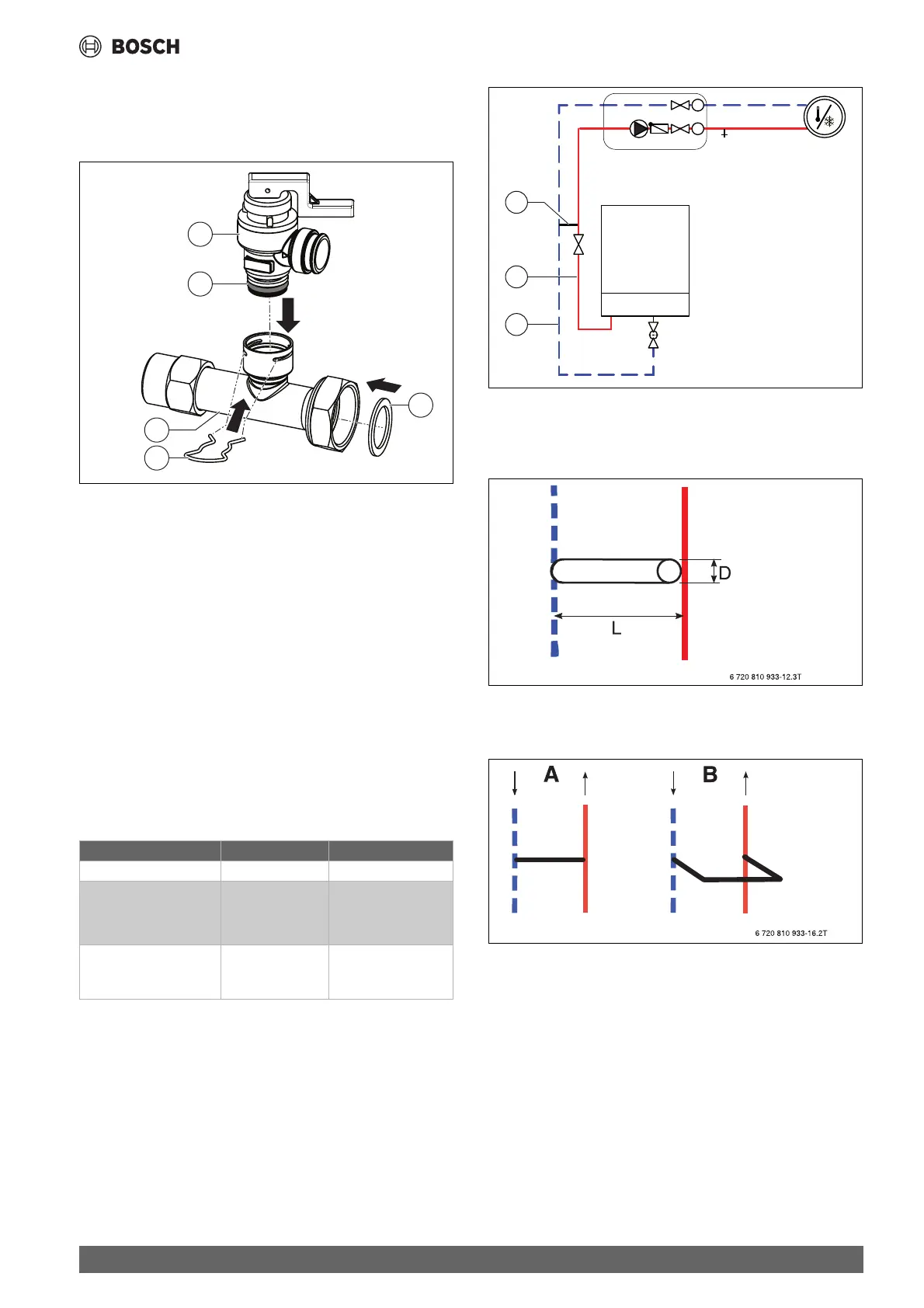 BOSCH

D

L

6 720 810 933-12.3T

A

B

6 720 810 933-16.2T