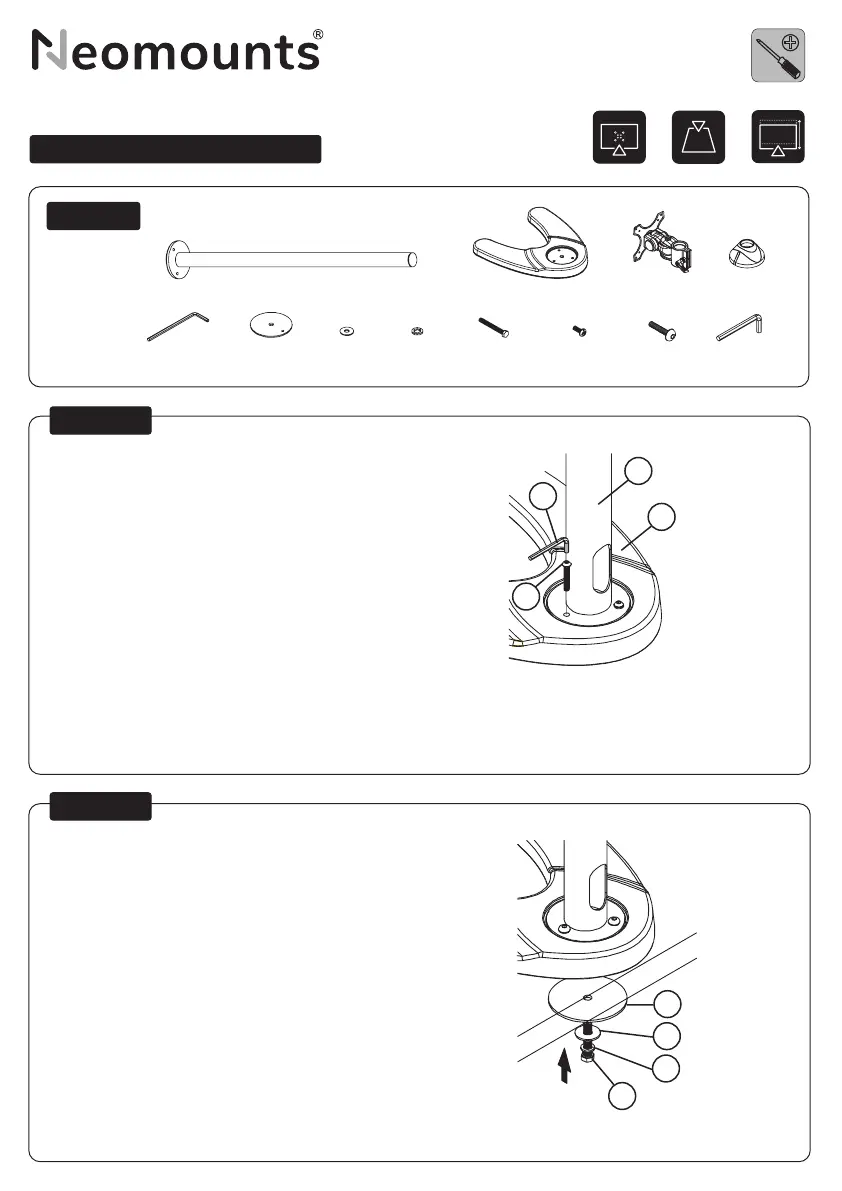 Neomounts®