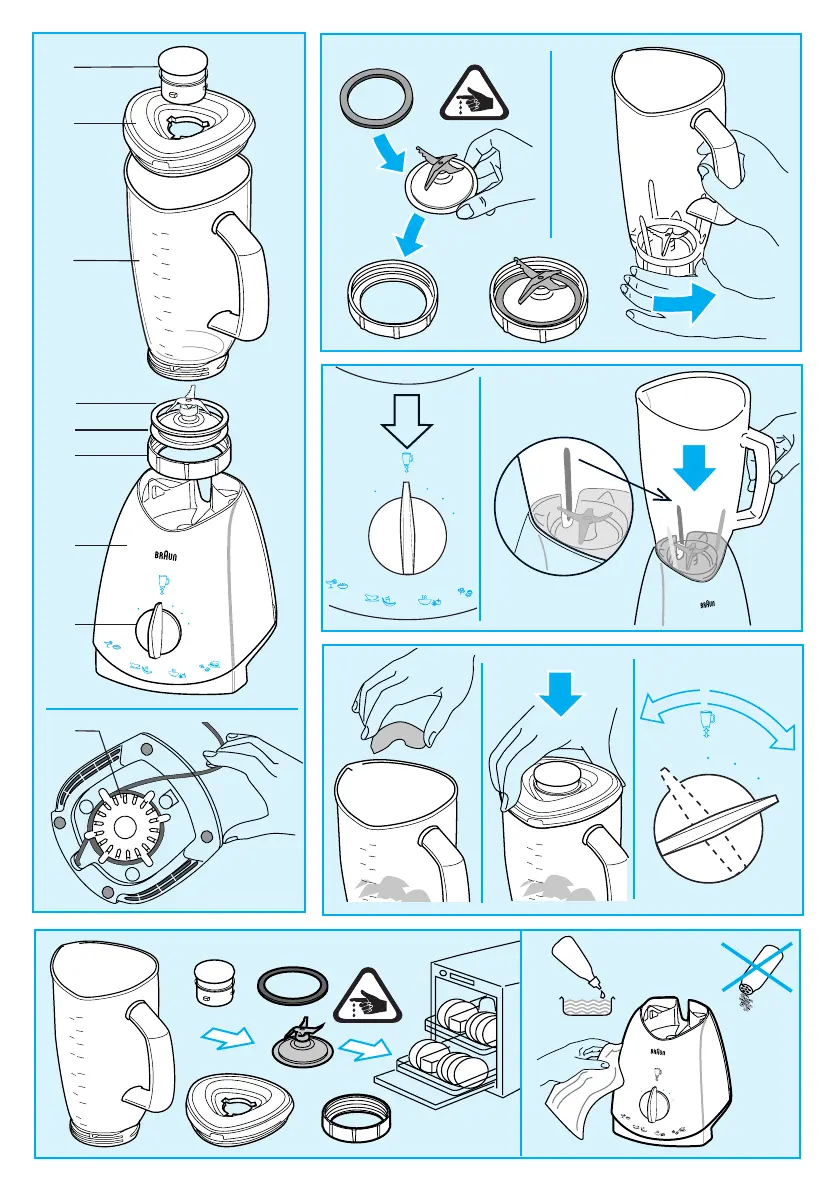 BRAUN

BRAUN

BRAUN