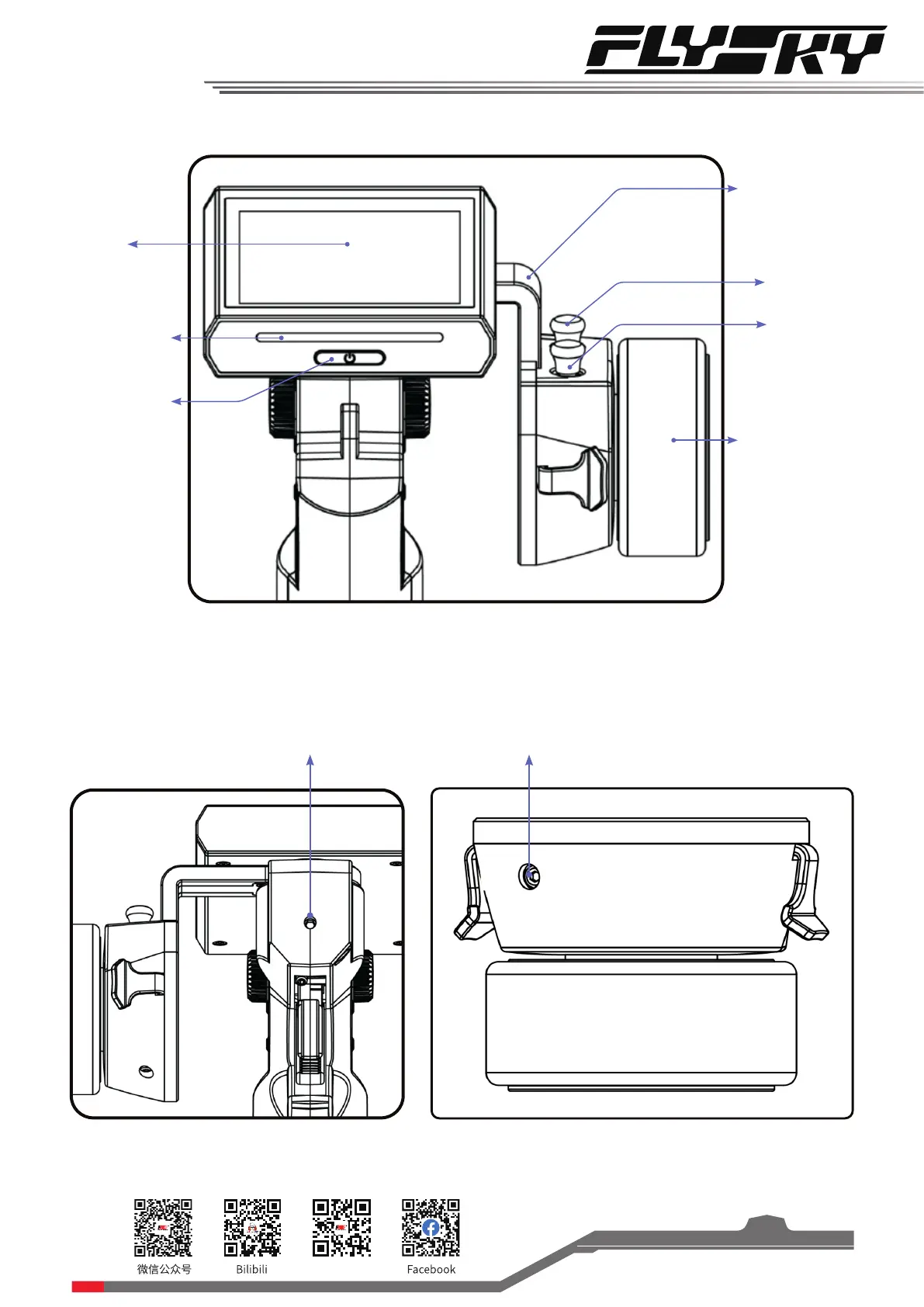 FLYSKY

微信公众号

Bilibili

Facebook