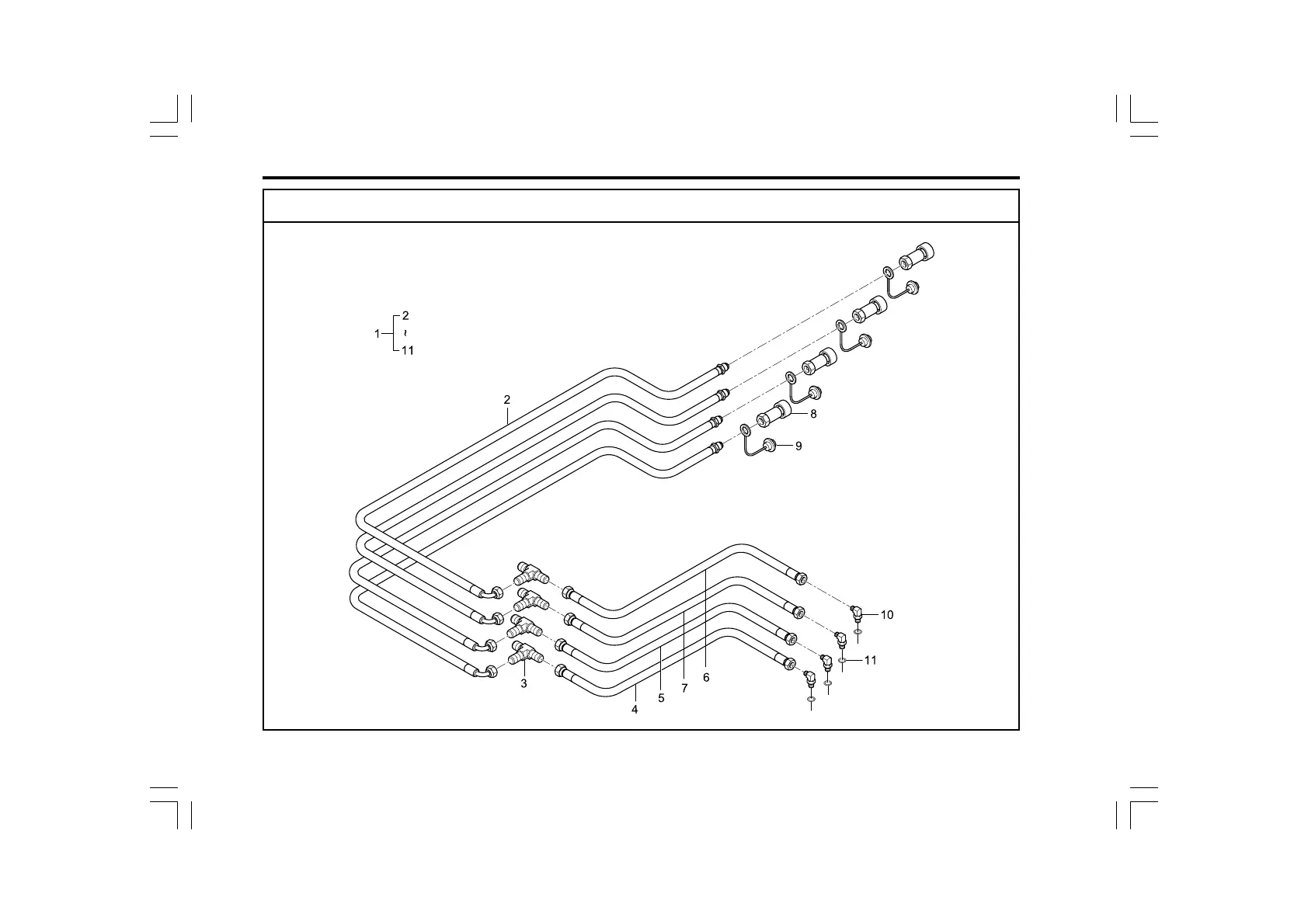 1
2
~
11
2
8
9
10
11
3
4
5
7
6