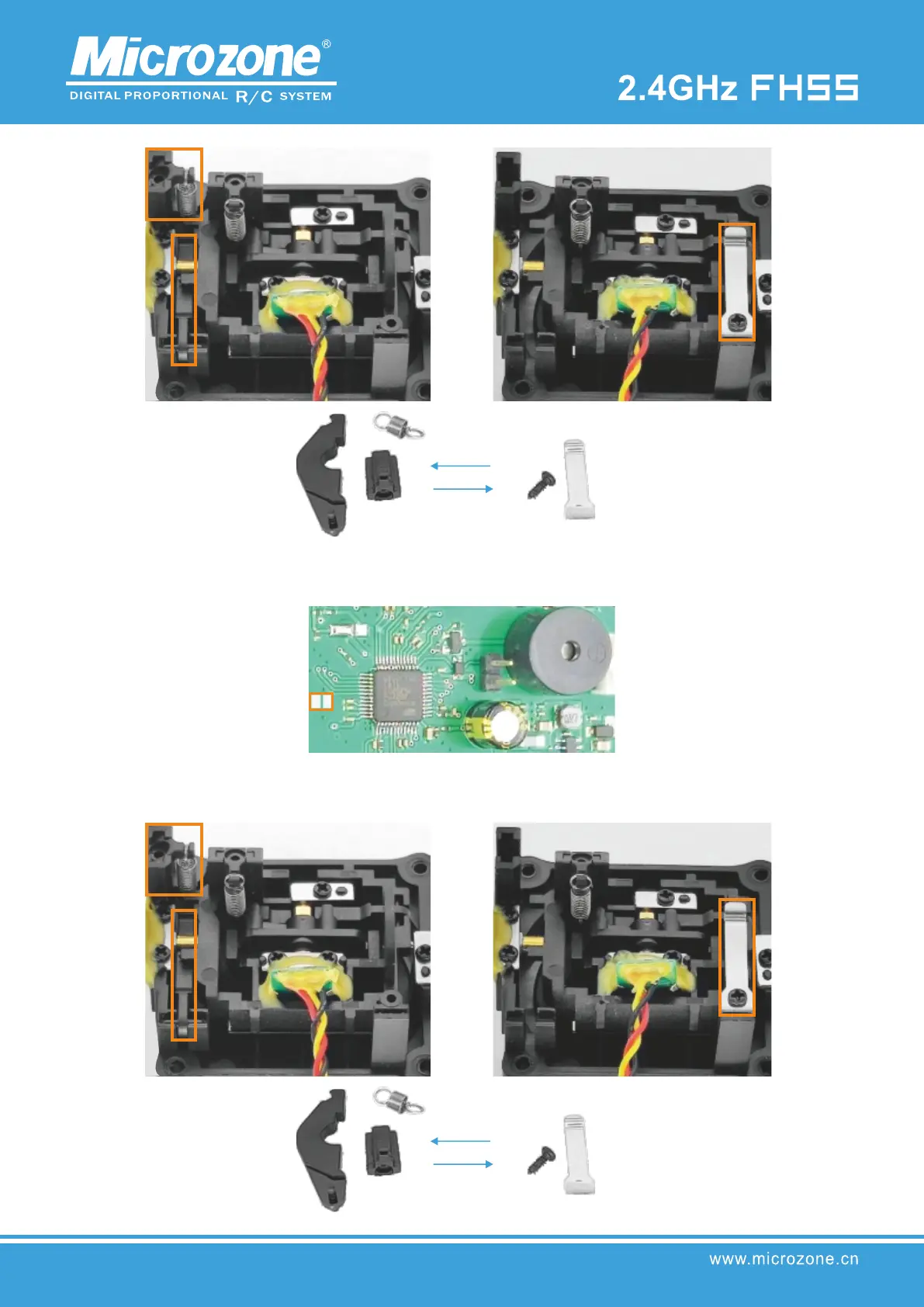 Microzone®
DIGITAL PROPORTIONAL R/C SYSTEM

2.4GHz FHSS

www.microzone.cn