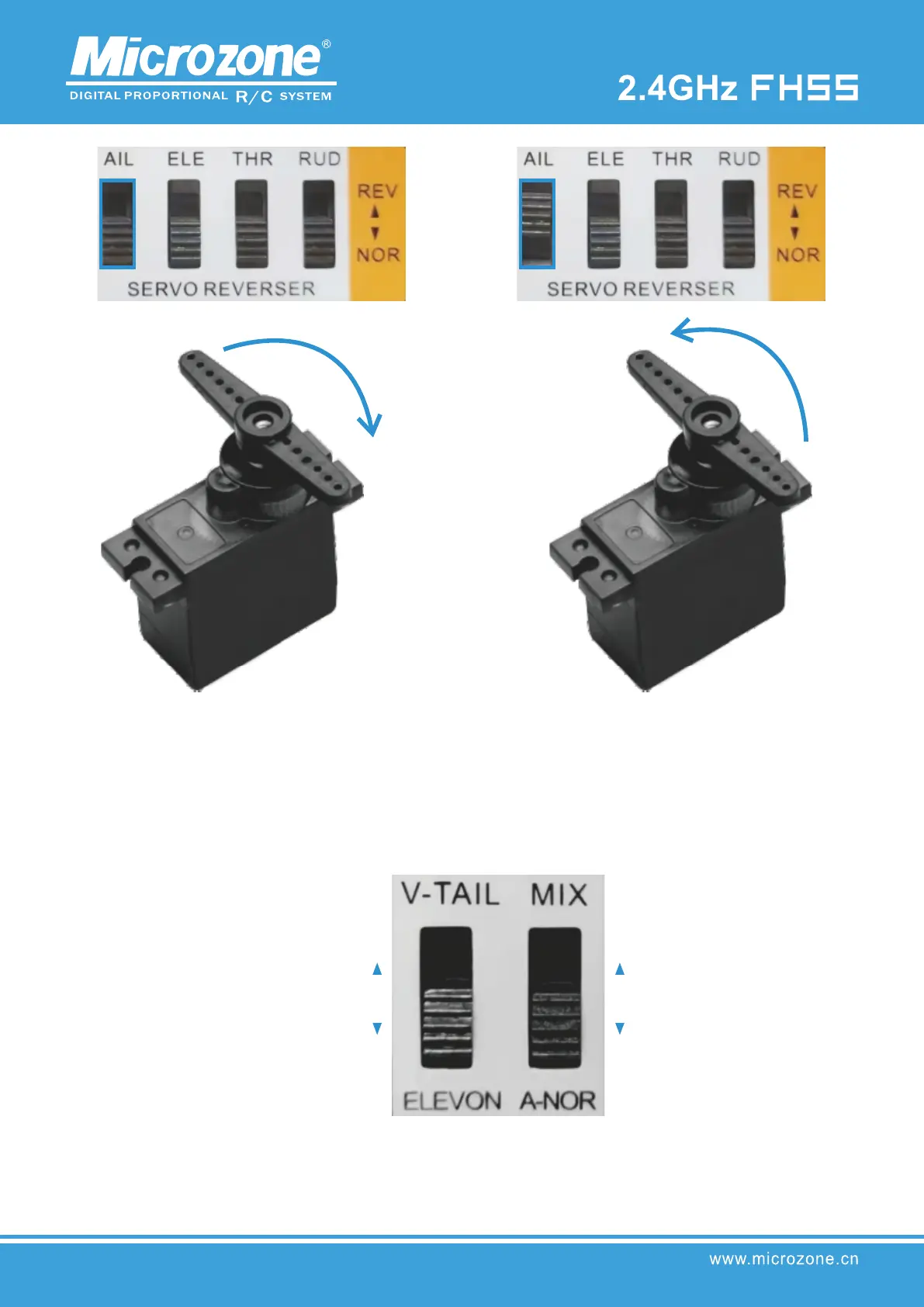 Microzone®
DIGITAL PROPORTIONAL R/C SYSTEM

2.4GHz FHSS

AIL ELE THR RUD
REV
NOR
SERVO REVERSER

AIL ELE THR RUD
REV
NOR
SERVO REVERSER

V-TAIL MIX
ELEVON A-NOR

www.microzone.cn