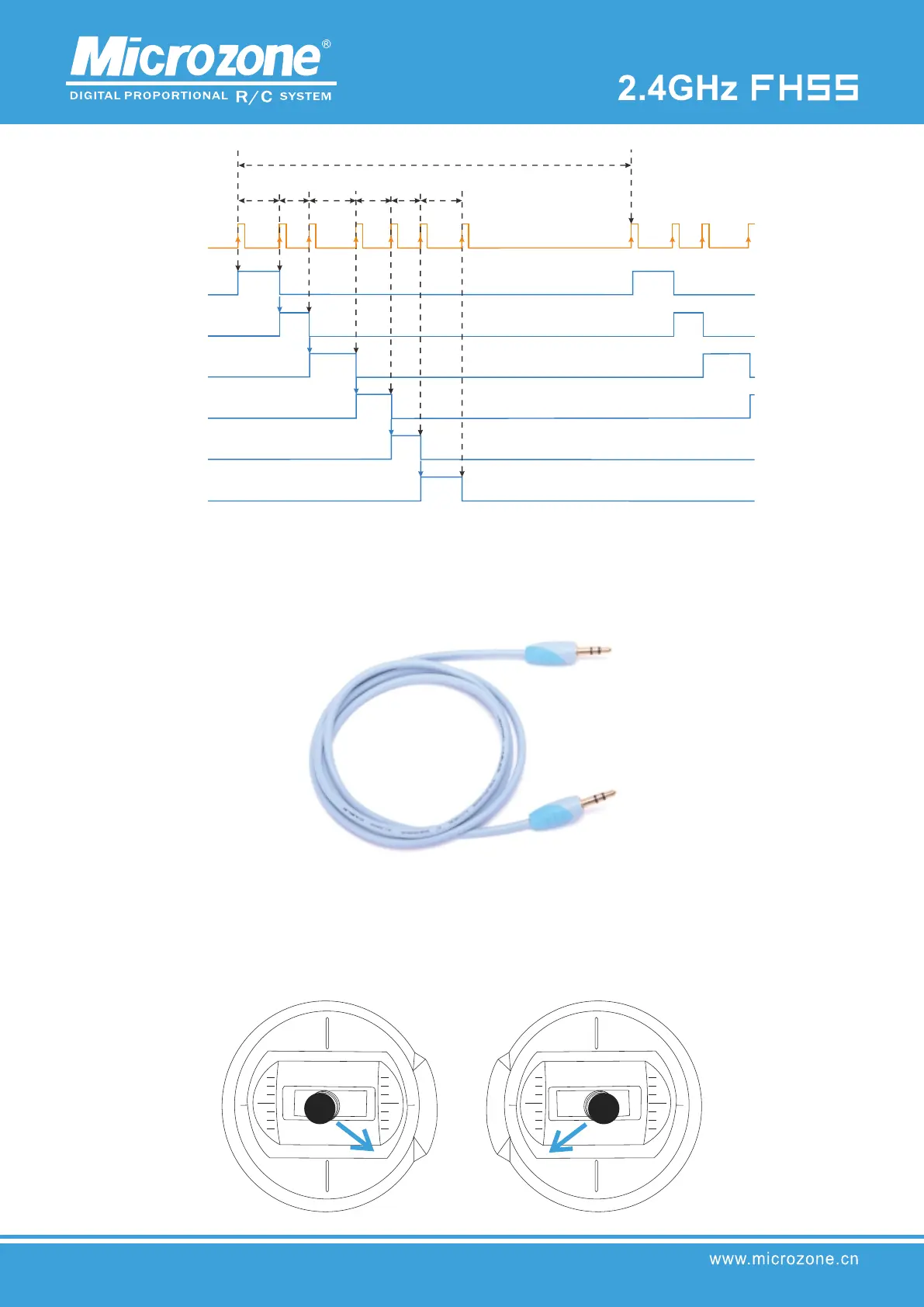 Microzone®

DIGITAL PROPORTIONAL R/C SYSTEM

2.4GHz FHSS

www.microzone.cn