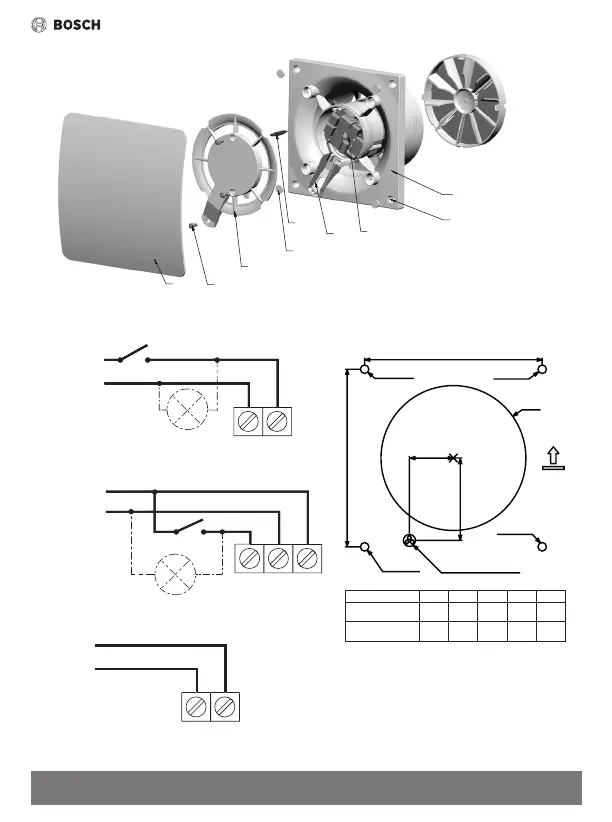 BOSCH