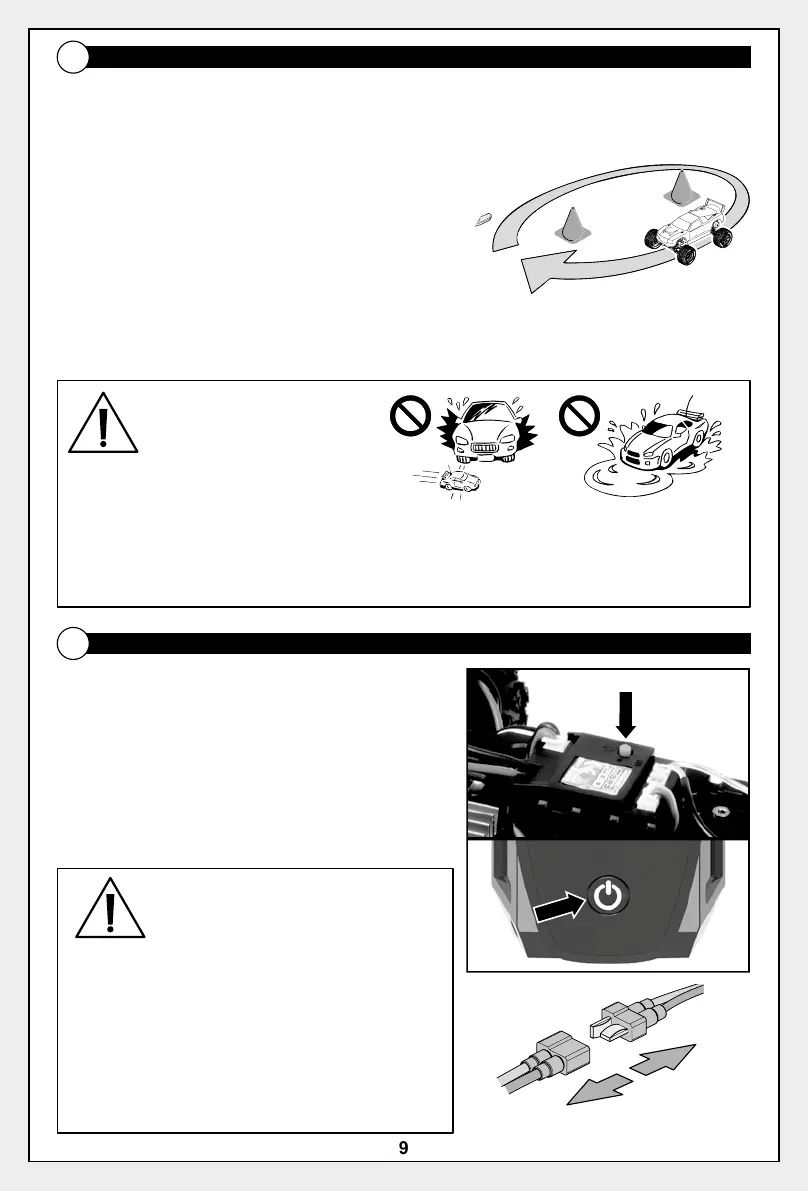 9