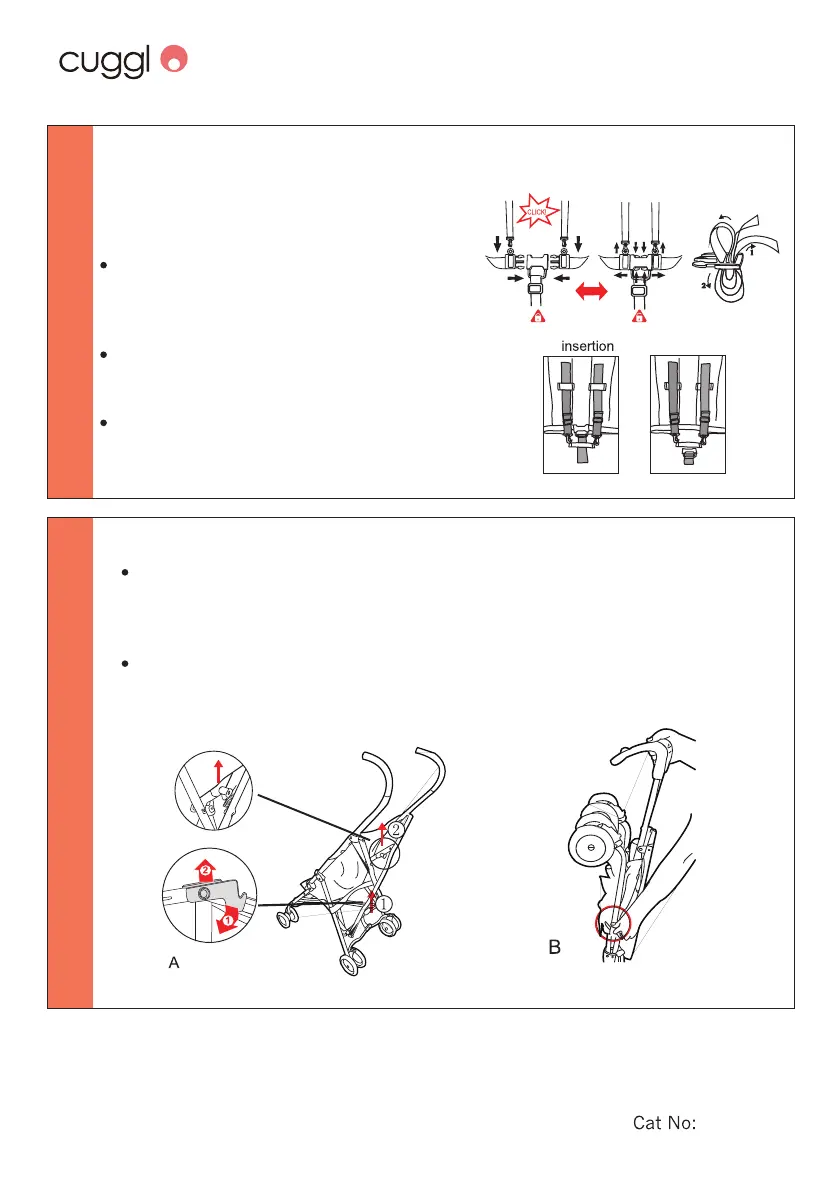 cuggl

CLICK!

1

2

insertion

2

1

2

1

A

B

Cat No: