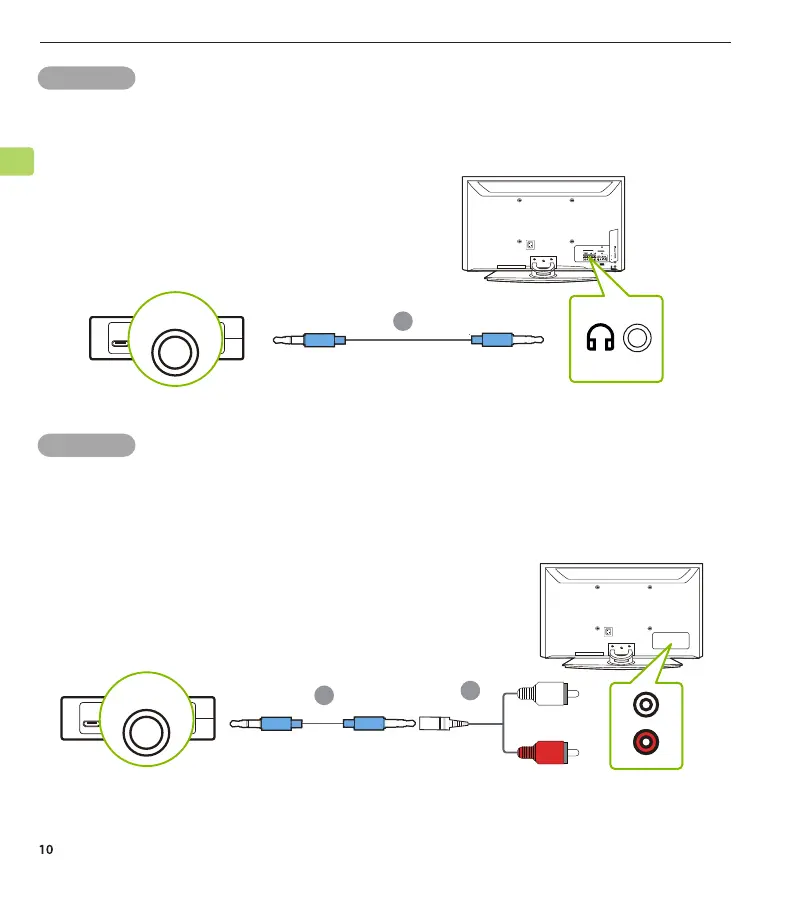 10