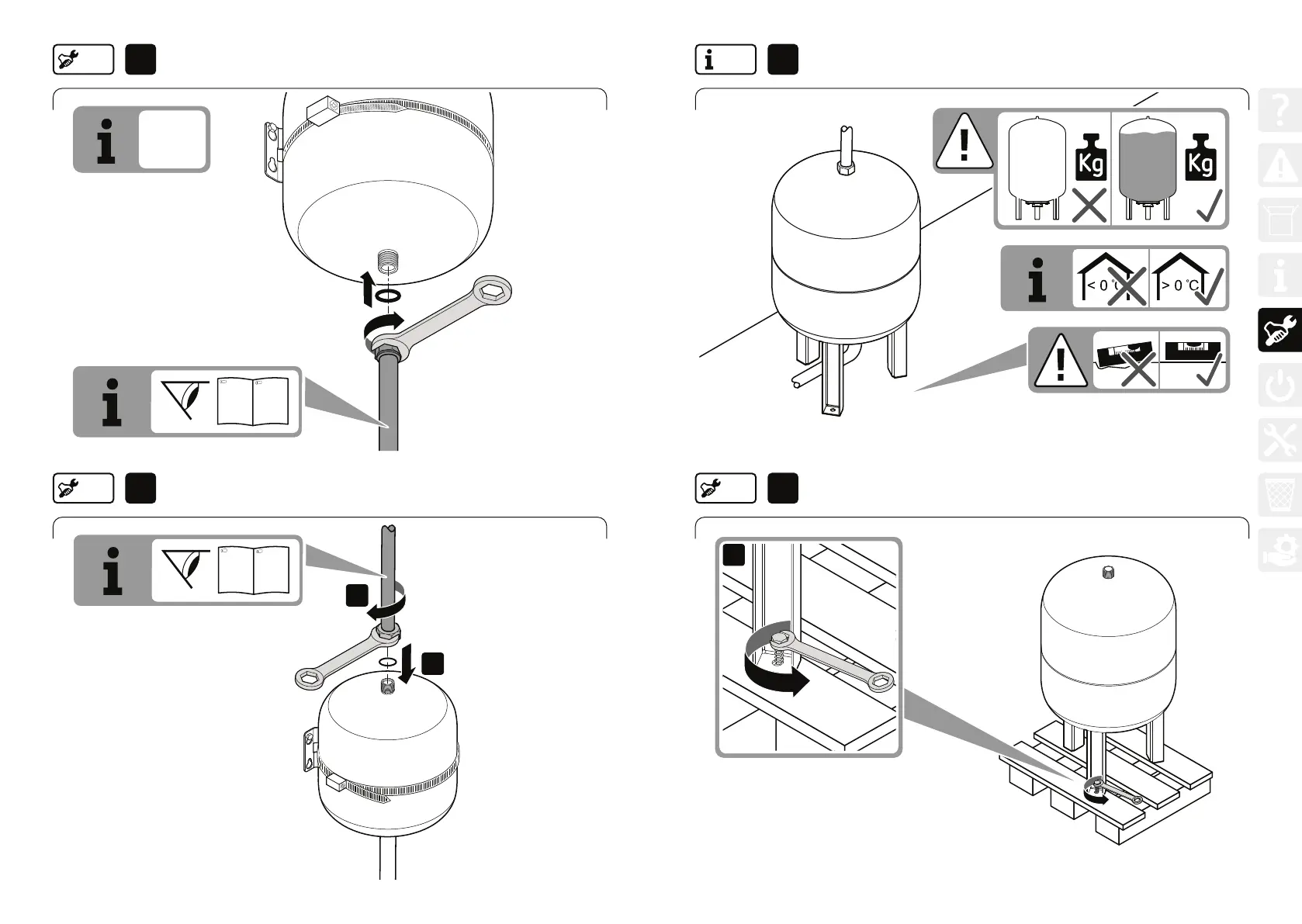 Kg

Kg

< 0 °C

> 0 °C