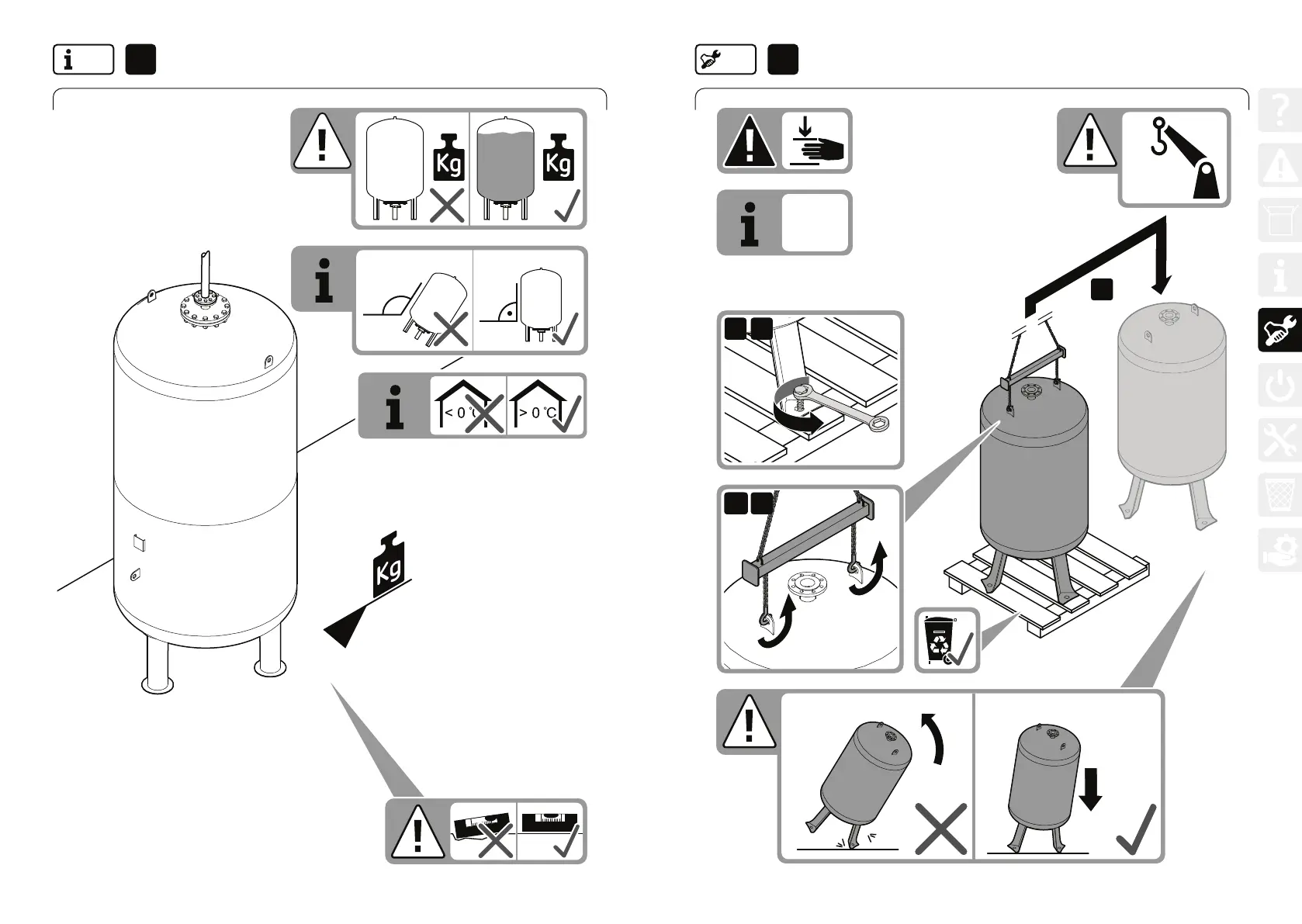 Kg
Kg
< 0 °C
> 0 °C
Kg