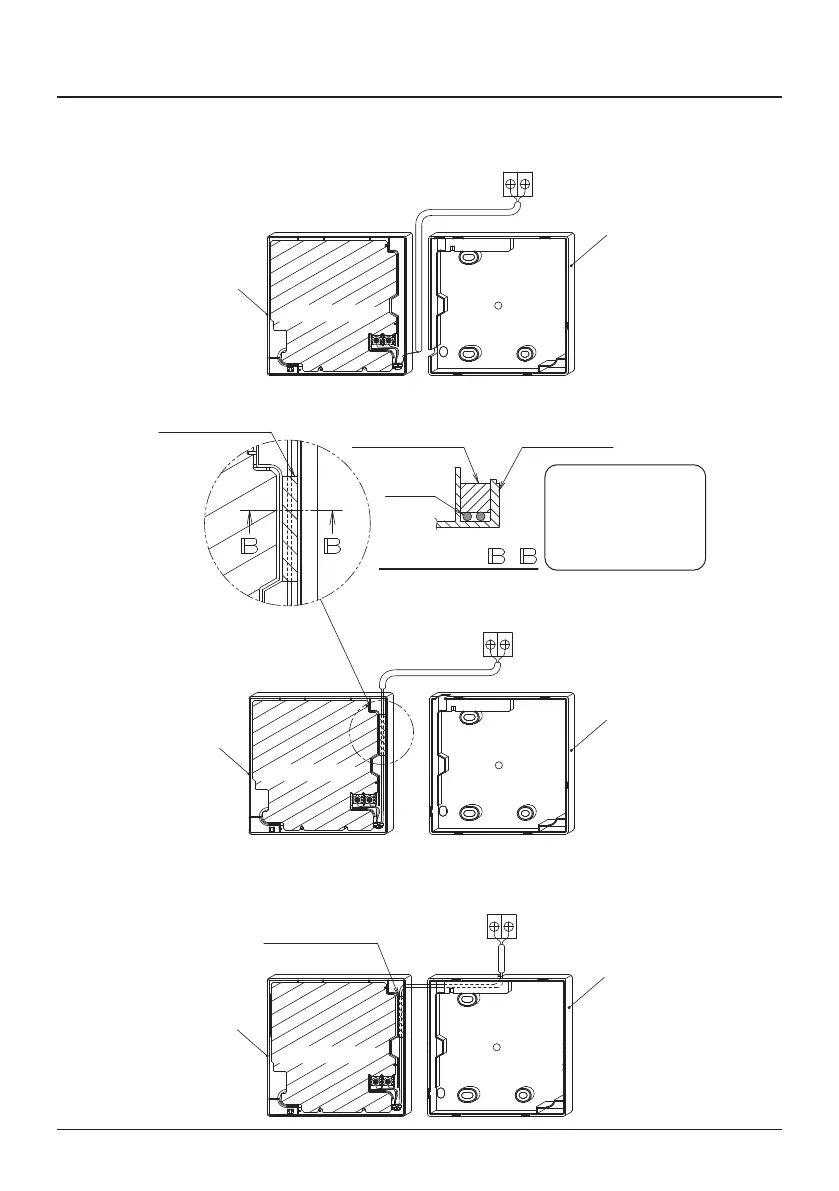 B
B
B B