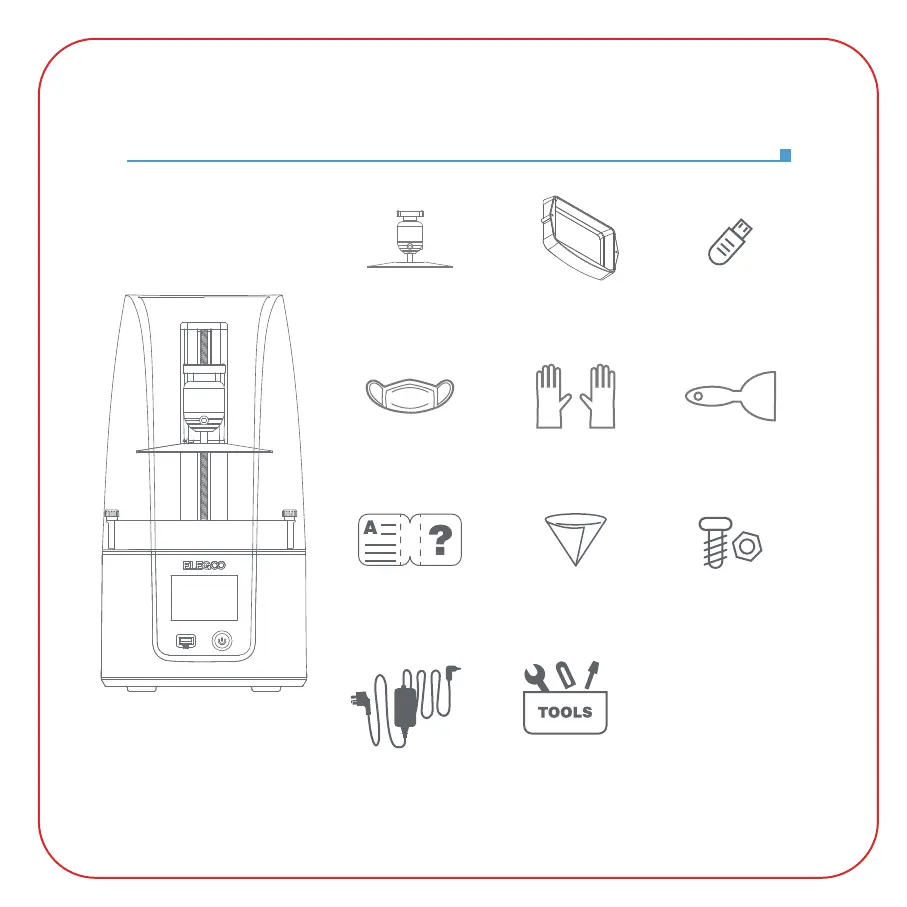 ELEGOO

A

?

TOOLS