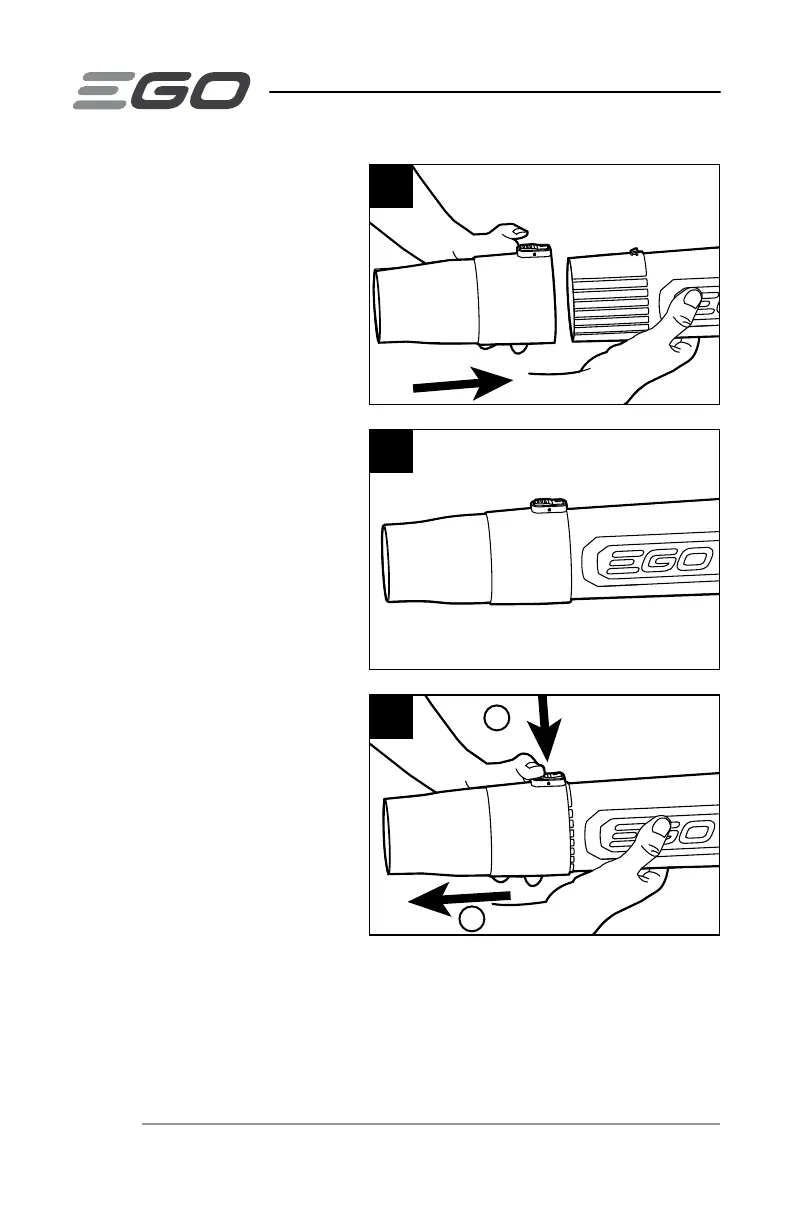 EGO

EGO

EGO