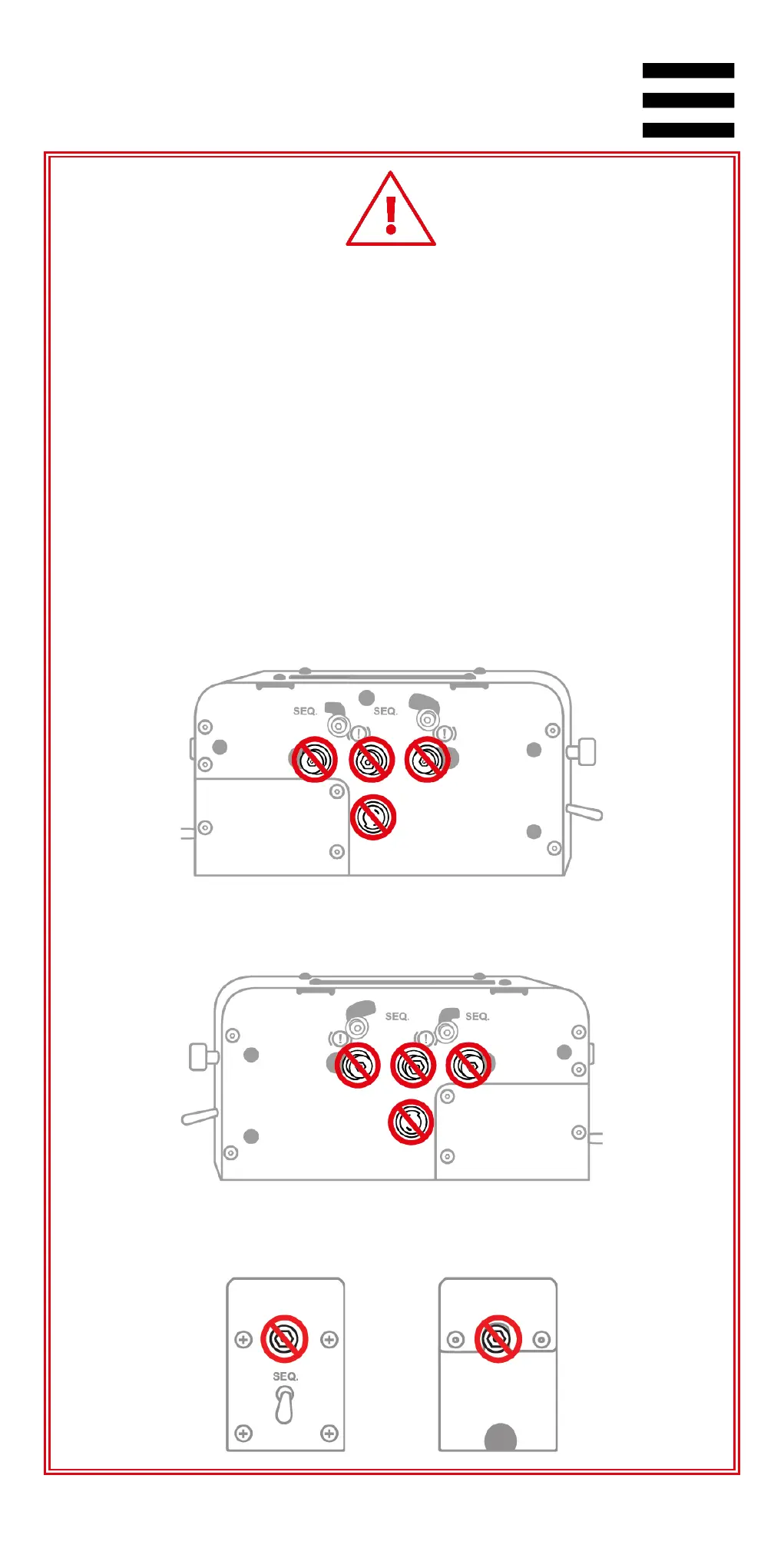 SEQ.

SEQ.

SEQ.

SEQ.

SEQ.