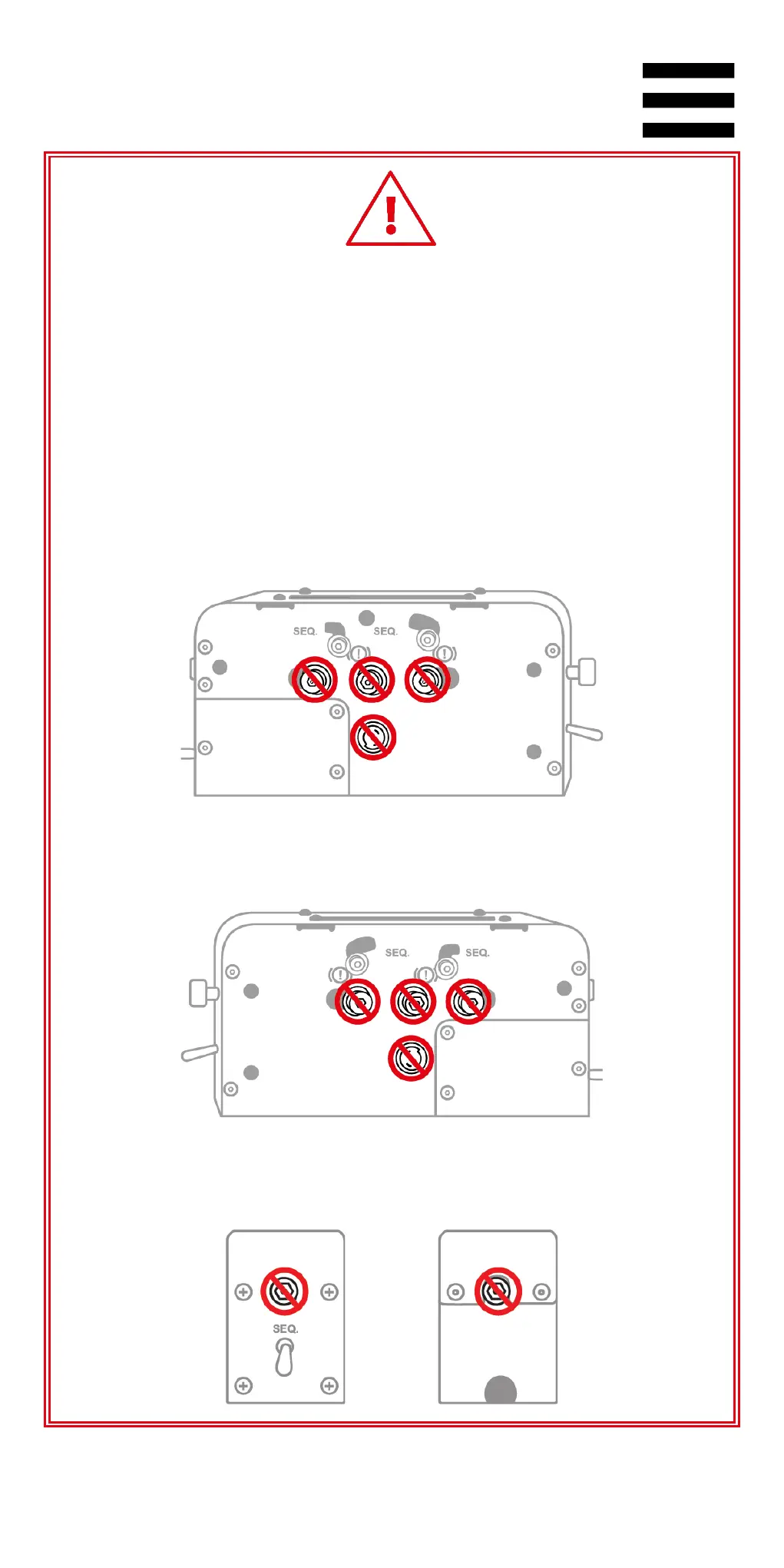 SEQ.
SEQ.

SEQ.
SEQ.

SEQ.