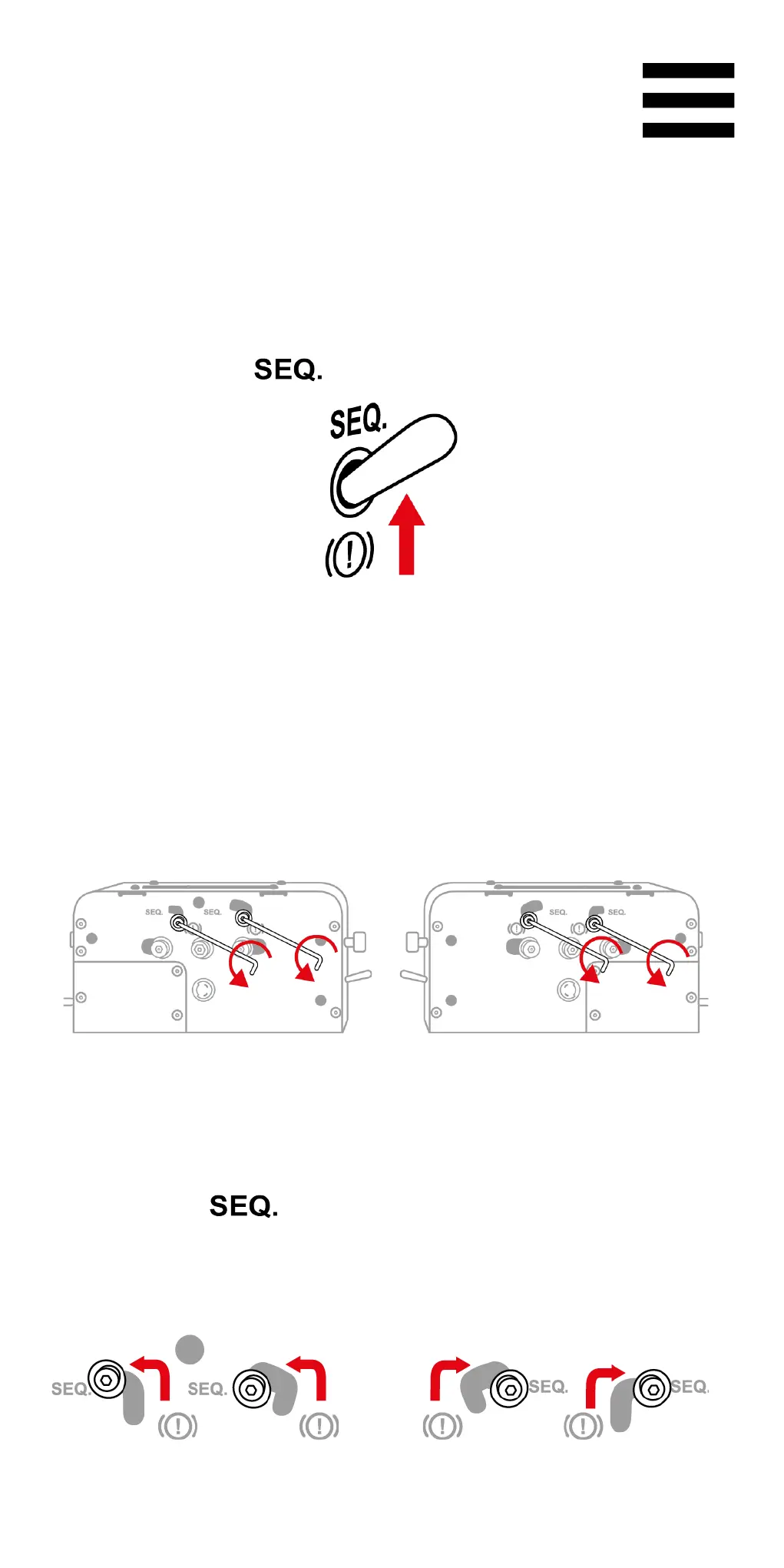 SEQ.

SEQ.

SEQ. SEQ.

SEQ. SEQ.

SEQ.

SEQ. SEQ.

SEQ. SEQ.