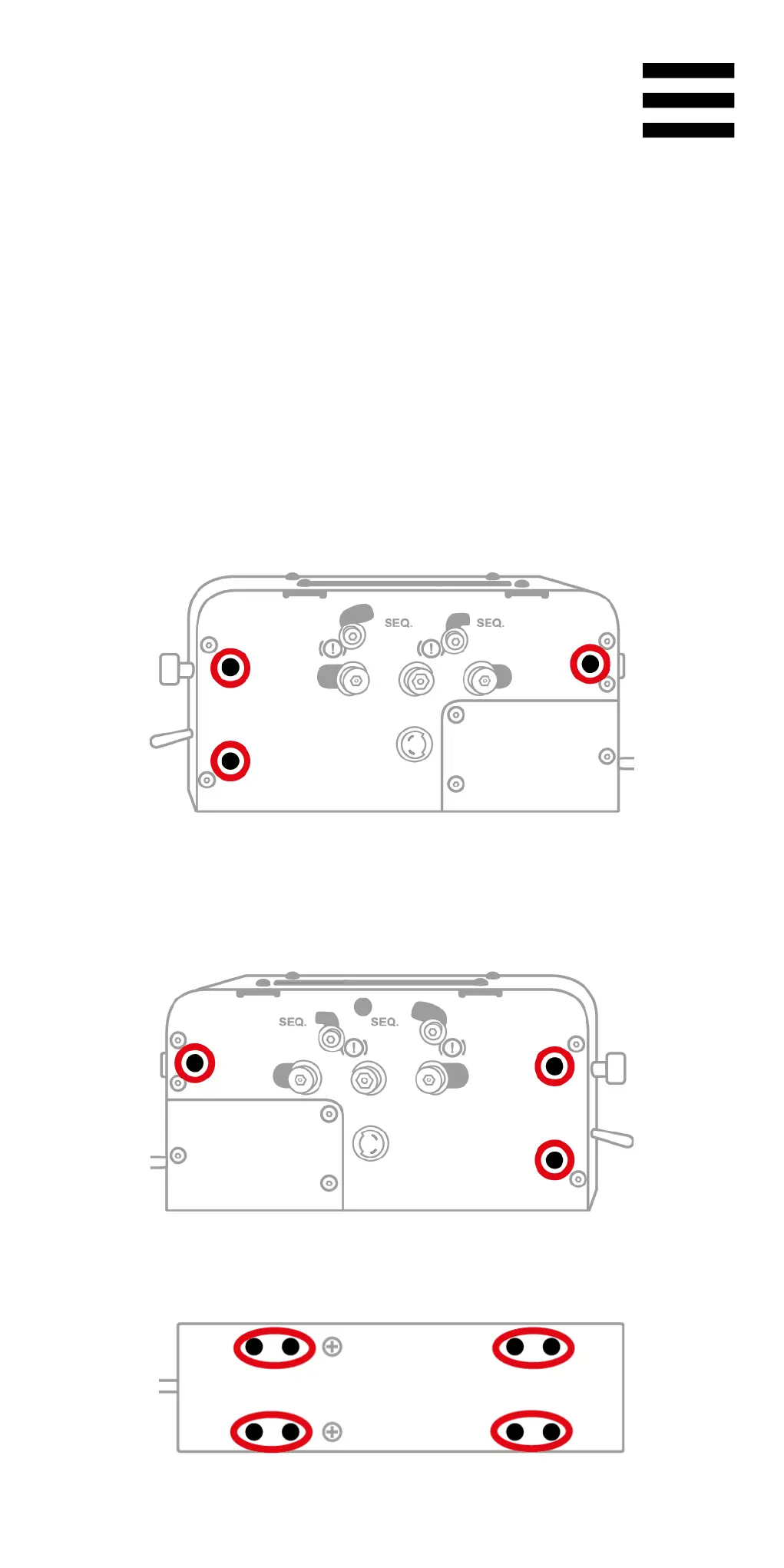 SEQ.
SEQ.

SEQ.
SEQ.