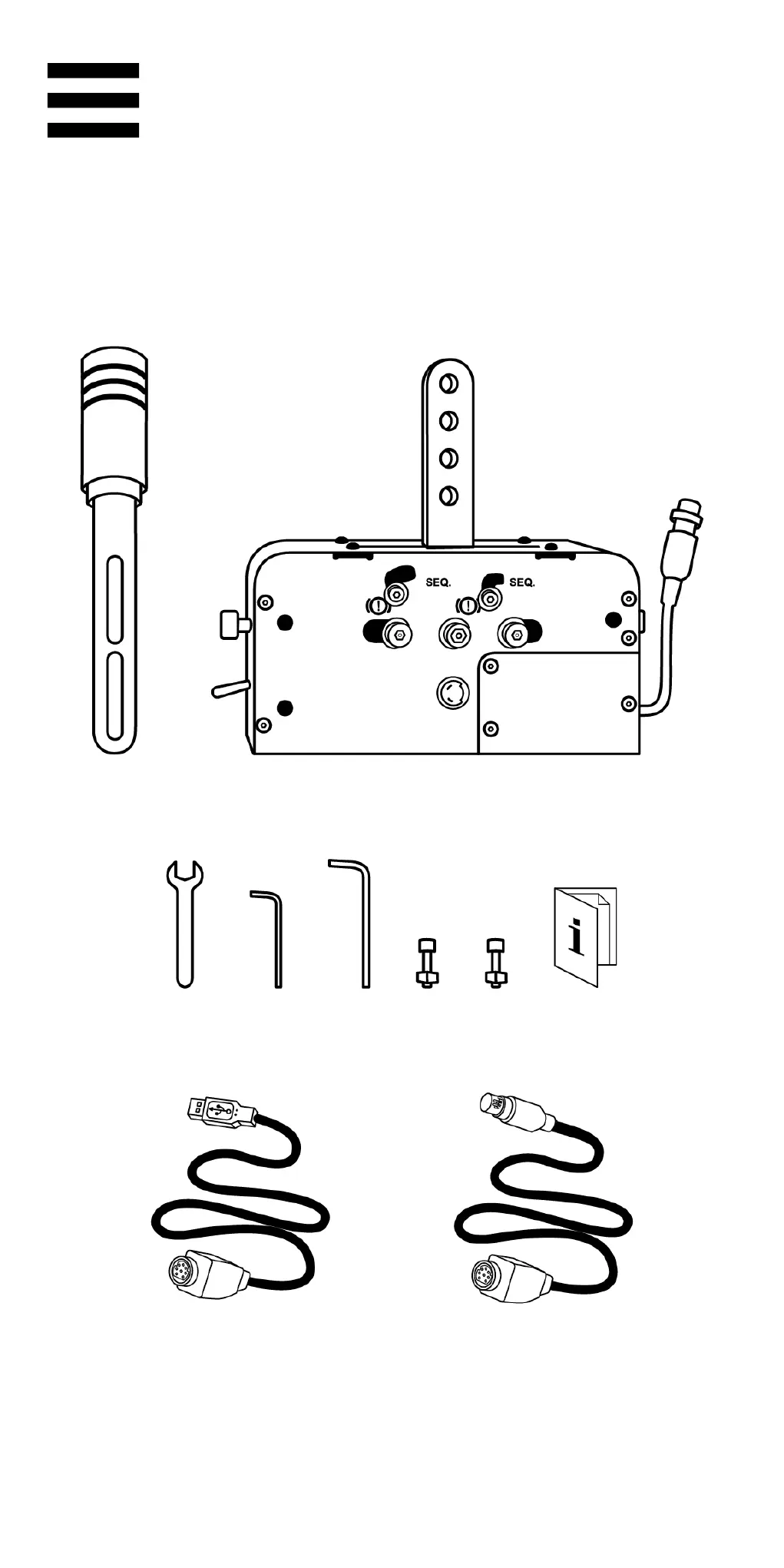 SEQ.
SEQ.
i