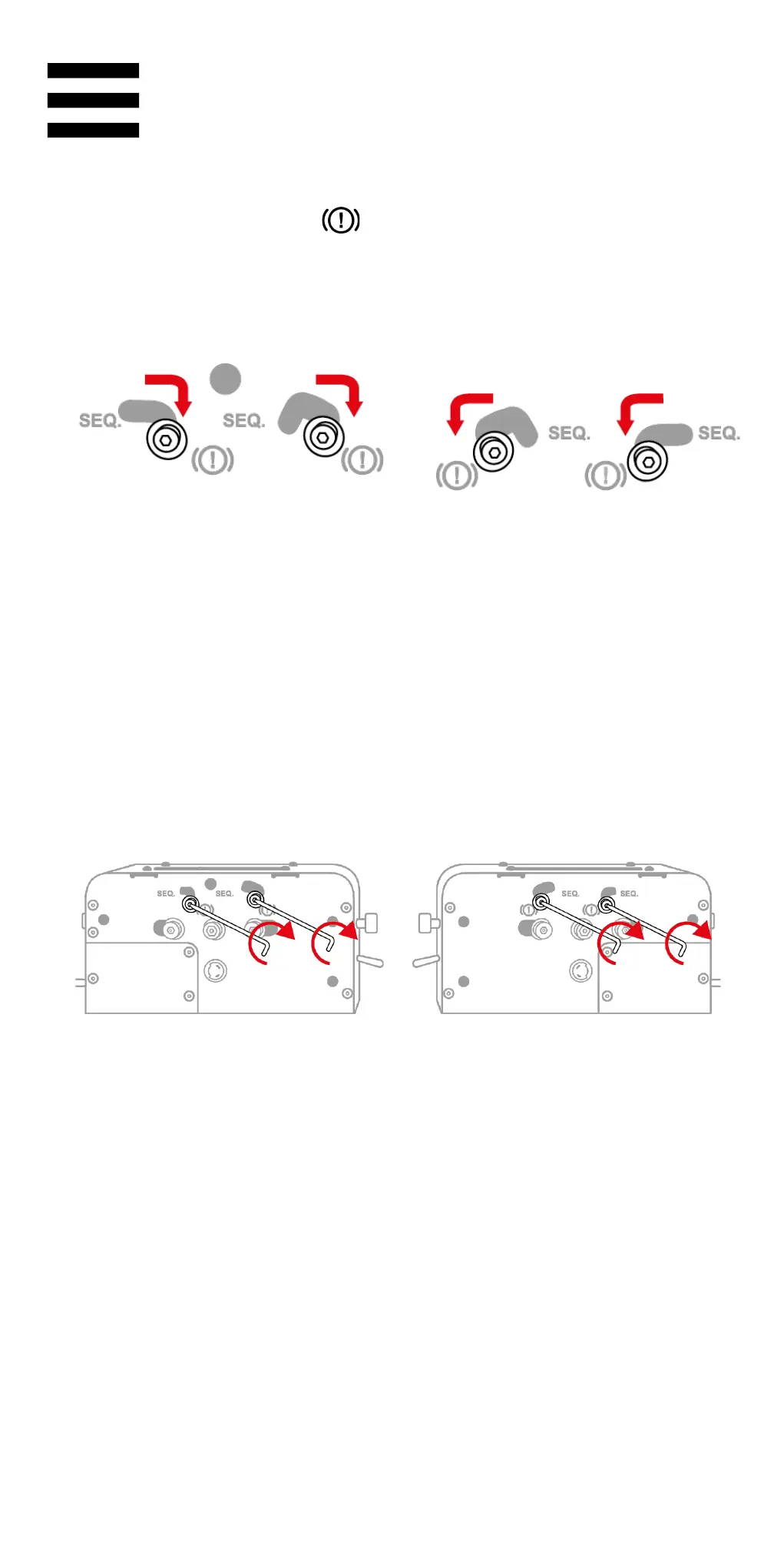 SEQ.

SEQ.

SEQ.

SEQ.

SEQ.

SEQ.

SEQ.

SEQ.